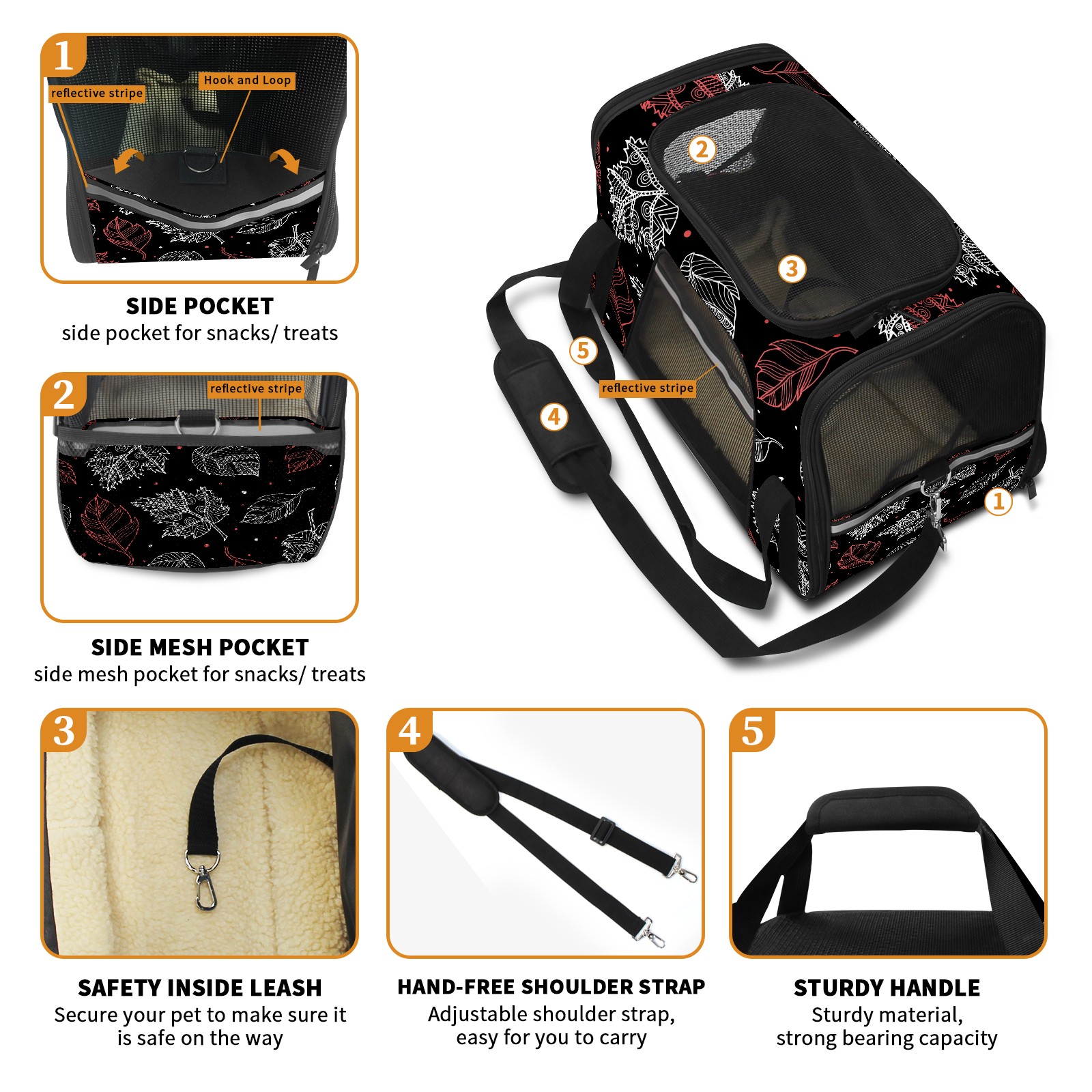 1
reflective stripe
Hook and Loop

SIDE POCKET
side pocket for snacks/ treats

2
reflective stripe

SIDE MESH POCKET
side mesh pocket for snacks/ treats

2
3
5
reflective stripe
4
1

3
SAFETY INSIDE LEASH
Secure your pet to make sure it is safe on the way

4
HAND-FREE SHOULDER STRAP
Adjustable shoulder strap, easy for you to carry

5
STURDY HANDLE
Sturdy material, strong bearing capacity