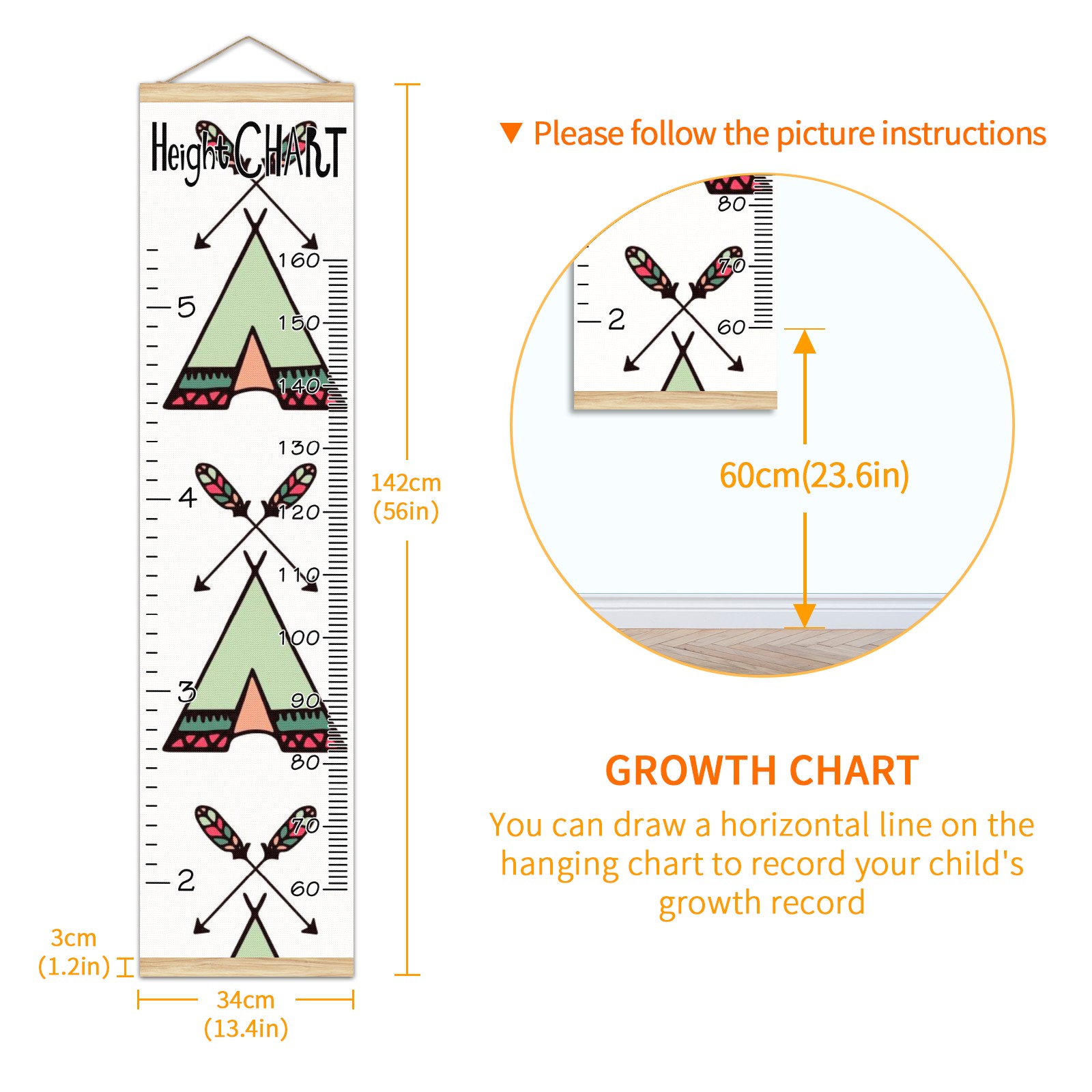 Height CHART

160
5
150
140
130
4
120
110
100
3
90
80
70
2
60

3cm
(1.2in)

34cm
(13.4in)

142cm
(56in)

▼ Please follow the picture instructions

80
70
2
60

60cm(23.6in)

GROWTH CHART

You can draw a horizontal line on the hanging chart to record your child's growth record