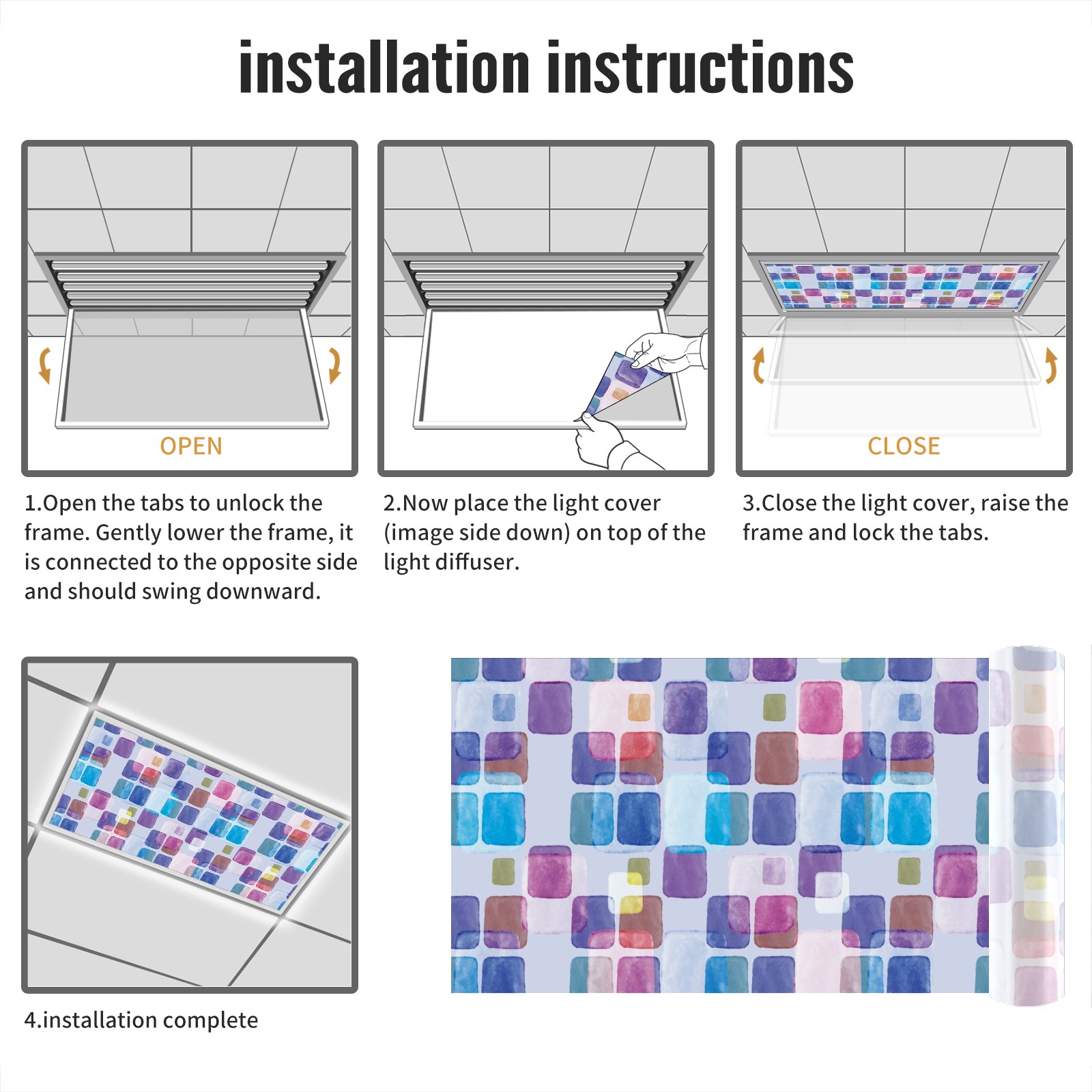 installation instructions

OPEN

1.Open the tabs to unlock the frame. Gently lower the frame, it is connected to the opposite side and should swing downward.

2.Now place the light cover (image side down) on top of the light diffuser.

CLOSE

3.Close the light cover, raise the frame and lock the tabs.

4.installation complete