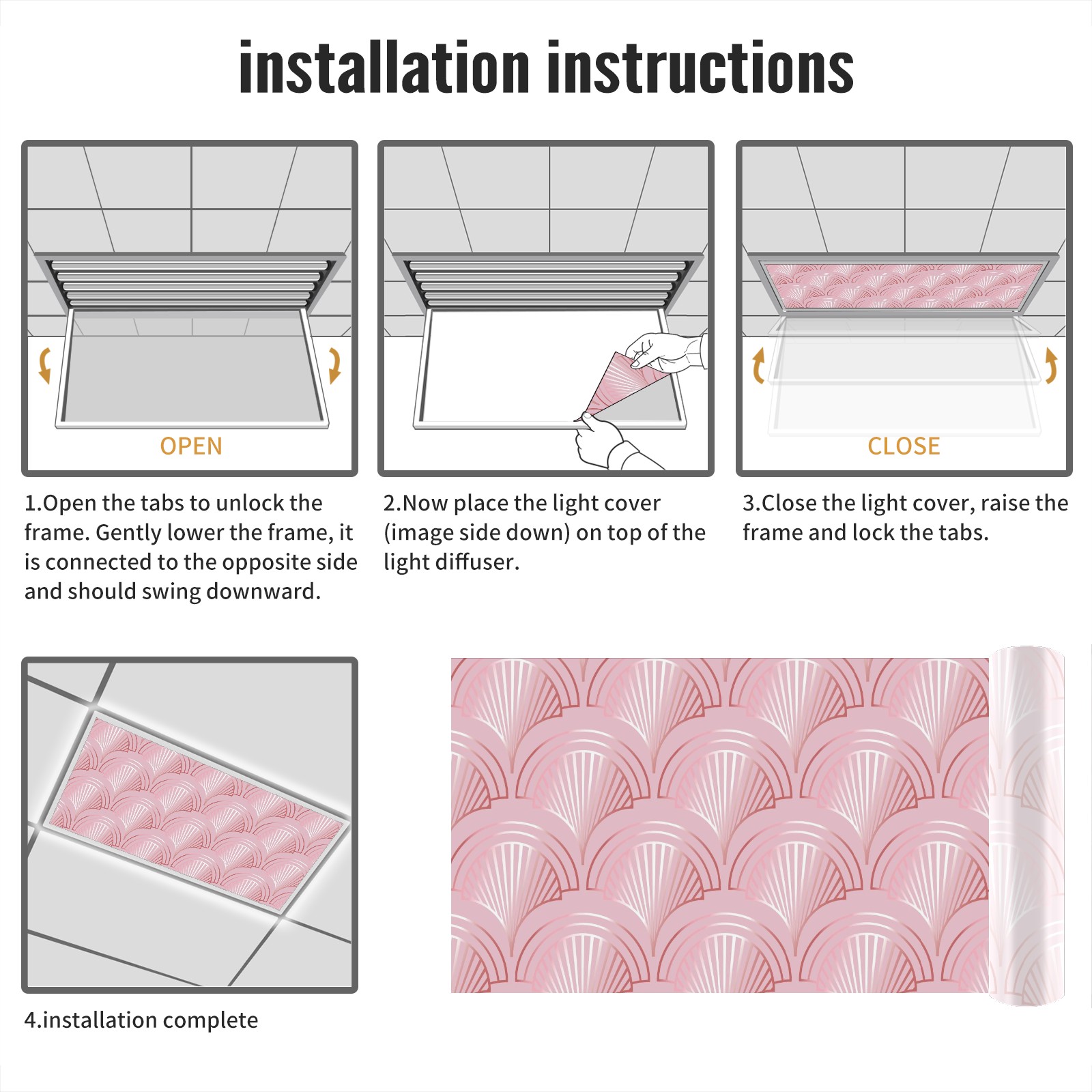 installation instructions

OPEN

1.Open the tabs to unlock the frame. Gently lower the frame, it is connected to the opposite side and should swing downward.

2.Now place the light cover (image side down) on top of the light diffuser.

CLOSE

3.Close the light cover, raise the frame and lock the tabs.

4.installation complete