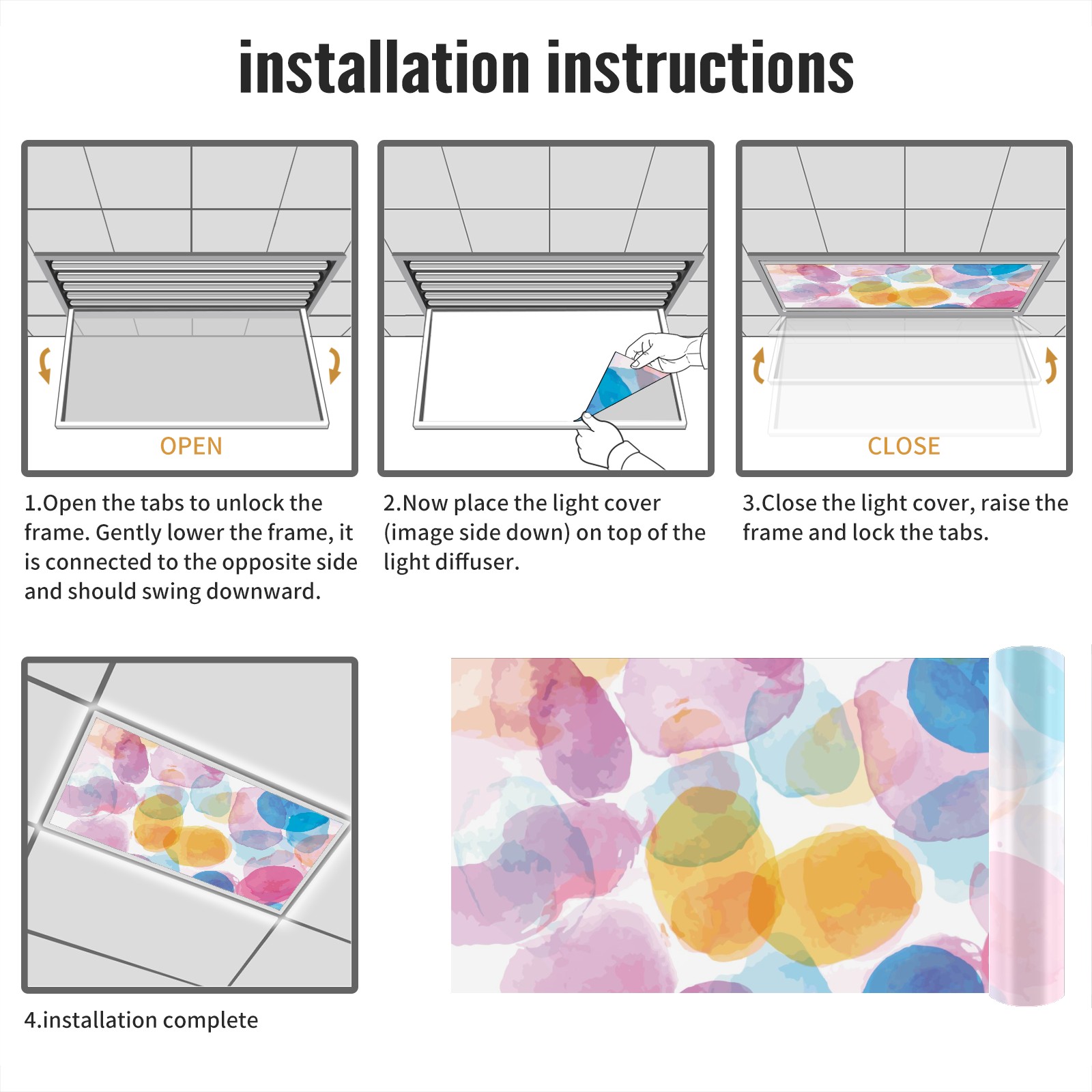 installation instructions

OPEN

1.Open the tabs to unlock the frame. Gently lower the frame, it is connected to the opposite side and should swing downward.

2.Now place the light cover (image side down) on top of the light diffuser.

CLOSE

3.Close the light cover, raise the frame and lock the tabs.

4.installation complete