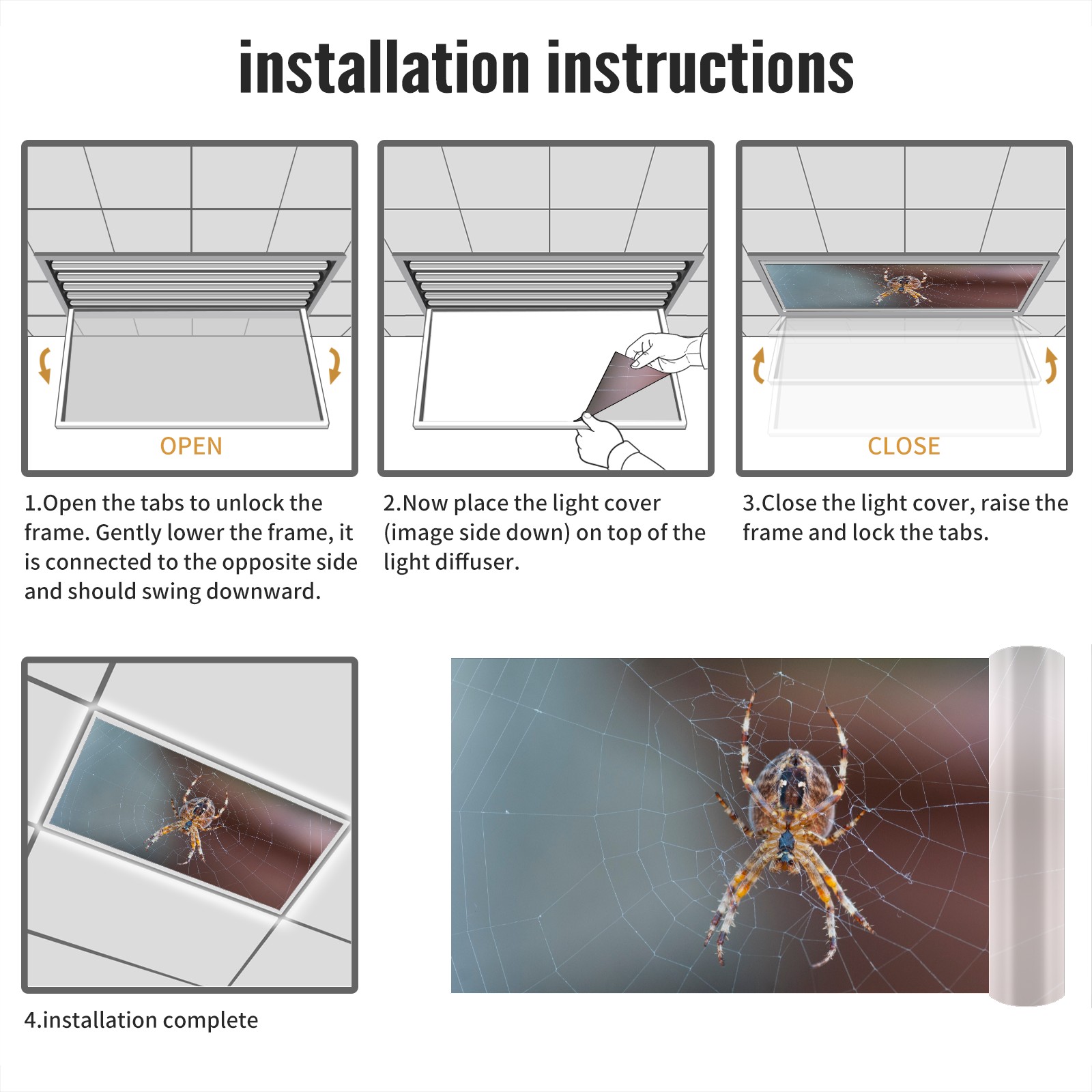 installation instructions

OPEN

1.Open the tabs to unlock the frame. Gently lower the frame, it is connected to the opposite side and should swing downward.

2.Now place the light cover (image side down) on top of the light diffuser.

CLOSE

3.Close the light cover, raise the frame and lock the tabs.

4.installation complete