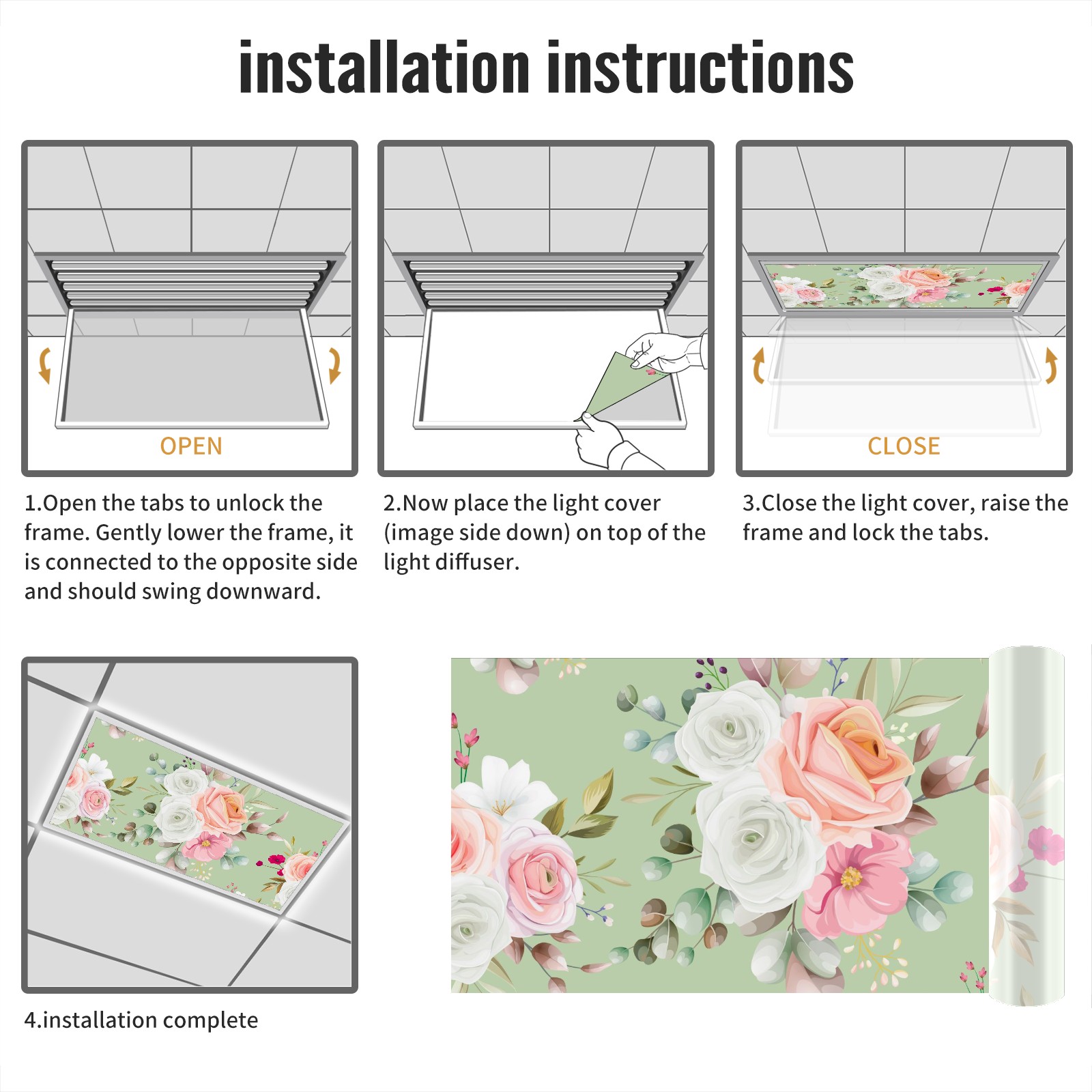 installation instructions

OPEN

1.Open the tabs to unlock the frame. Gently lower the frame, it is connected to the opposite side and should swing downward.

2.Now place the light cover (image side down) on top of the light diffuser.

CLOSE

3.Close the light cover, raise the frame and lock the tabs.

4.installation complete