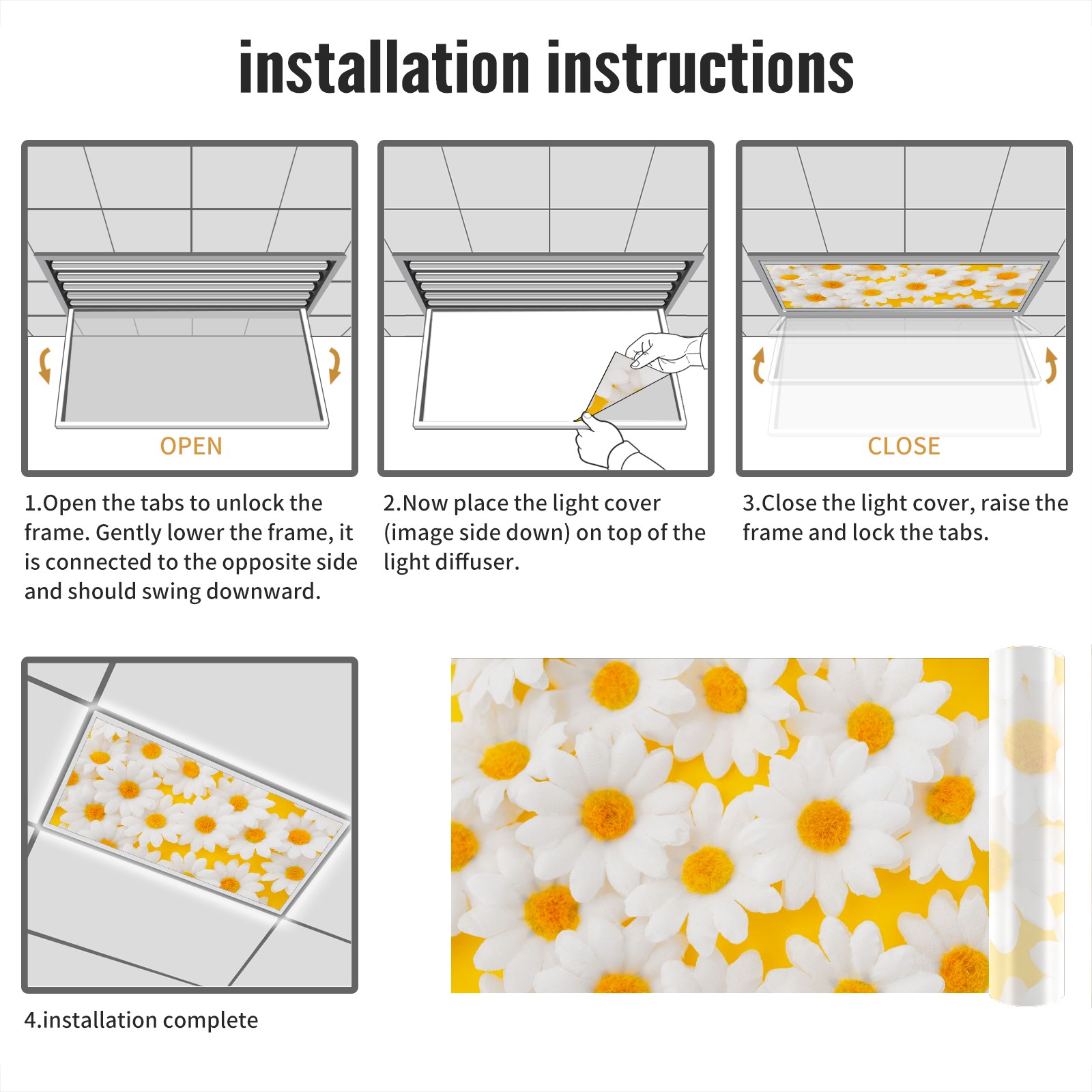 installation instructions

OPEN

1.Open the tabs to unlock the frame. Gently lower the frame, it is connected to the opposite side and should swing downward.

2.Now place the light cover (image side down) on top of the light diffuser.

CLOSE

3.Close the light cover, raise the frame and lock the tabs.

4.installation complete