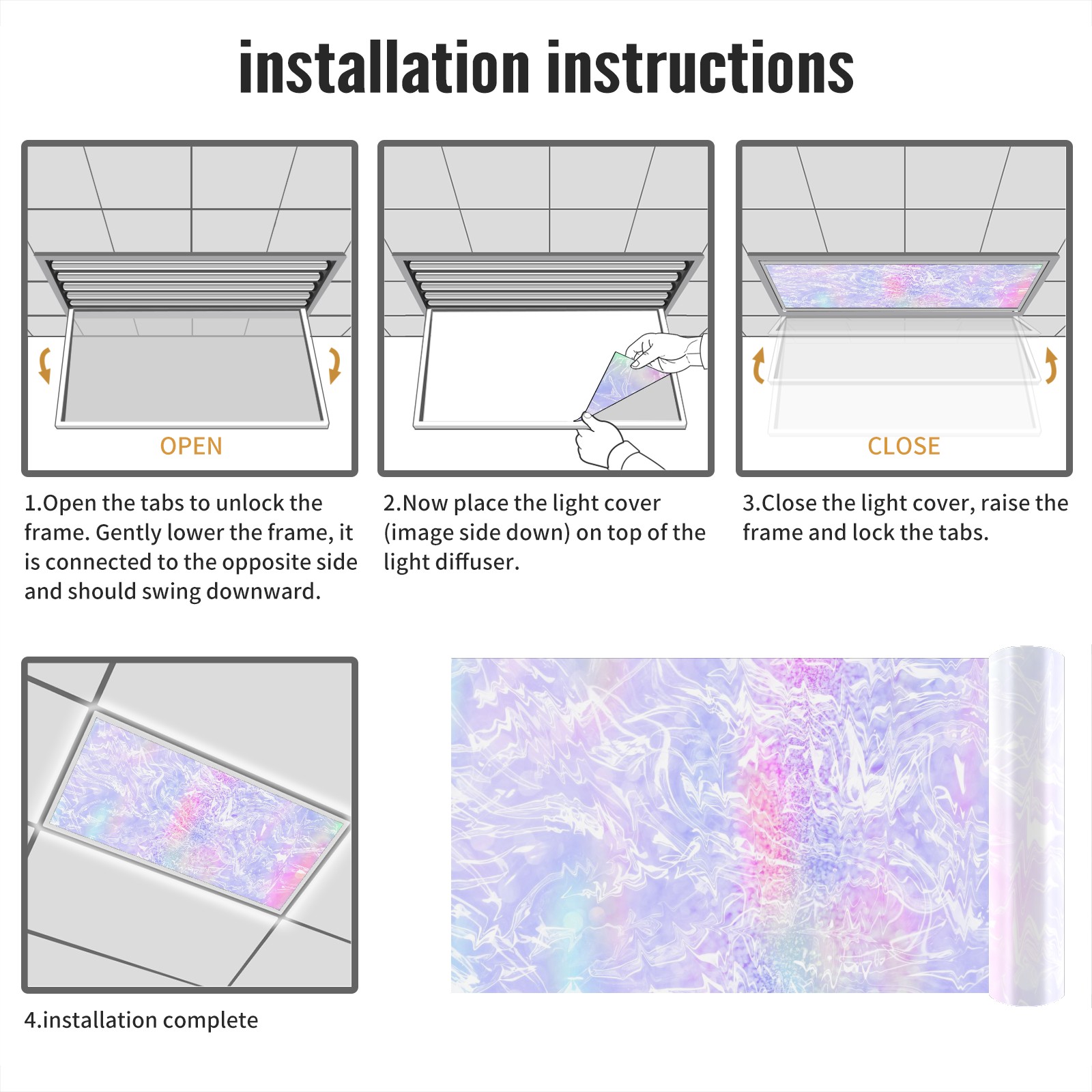 installation instructions

OPEN

1.Open the tabs to unlock the frame. Gently lower the frame, it is connected to the opposite side and should swing downward.

2.Now place the light cover (image side down) on top of the light diffuser.

CLOSE

3.Close the light cover, raise the frame and lock the tabs.

4.installation complete