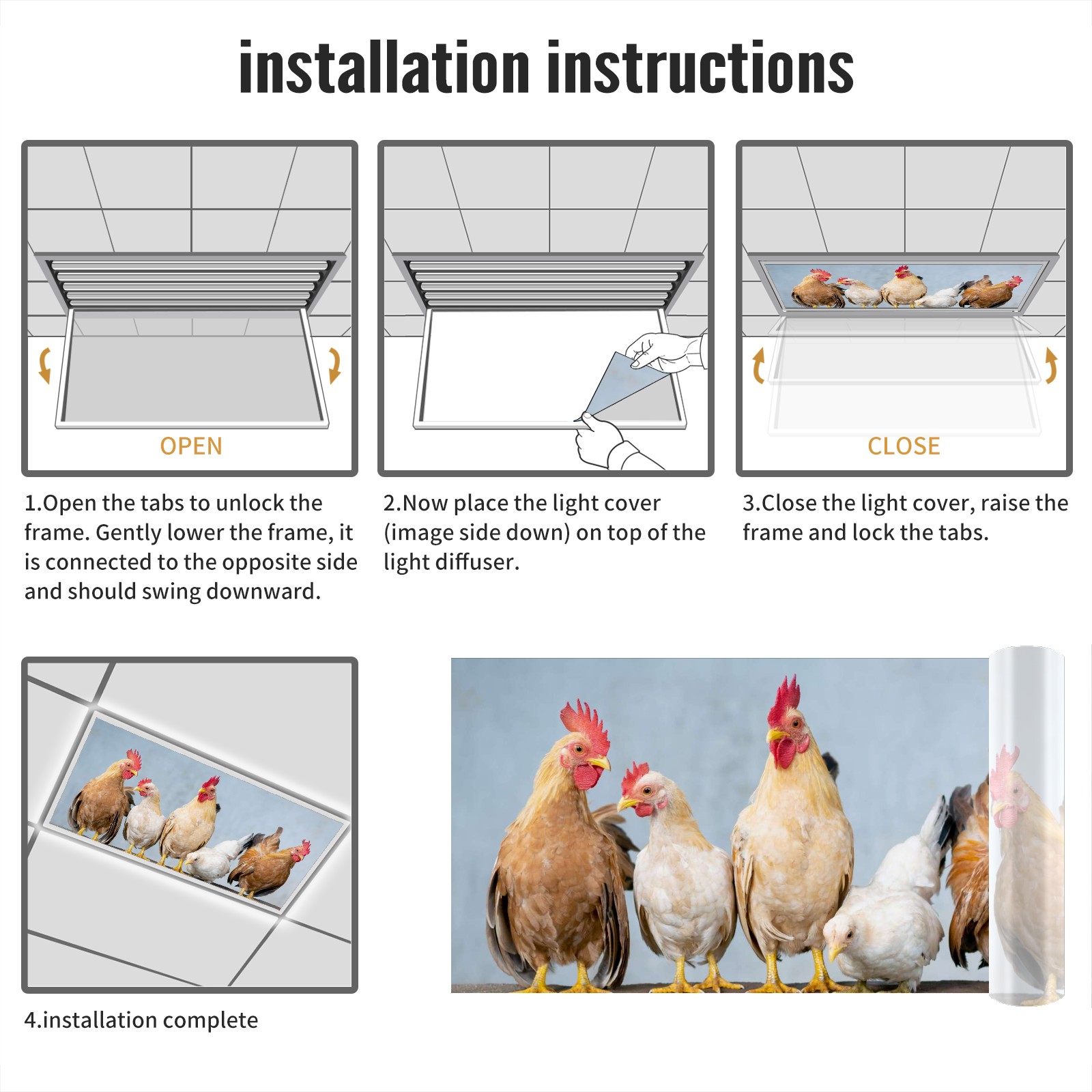 installation instructions

OPEN

1.Open the tabs to unlock the frame. Gently lower the frame, it is connected to the opposite side and should swing downward.

2.Now place the light cover (image side down) on top of the light diffuser.

CLOSE

3.Close the light cover, raise the frame and lock the tabs.

4.installation complete