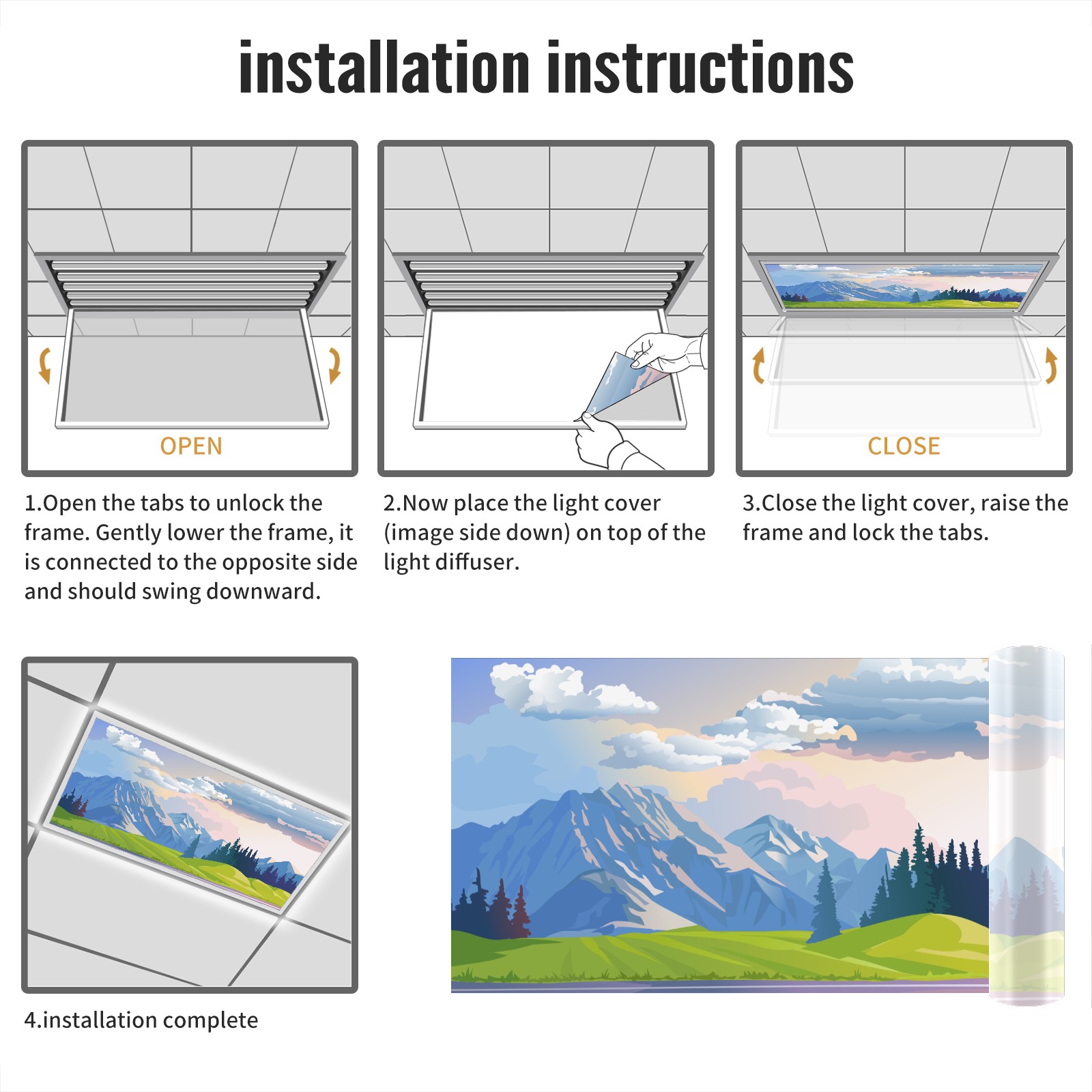 installation instructions

OPEN

1.Open the tabs to unlock the frame. Gently lower the frame, it is connected to the opposite side and should swing downward.

2.Now place the light cover (image side down) on top of the light diffuser.

CLOSE

3.Close the light cover, raise the frame and lock the tabs.

4.installation complete