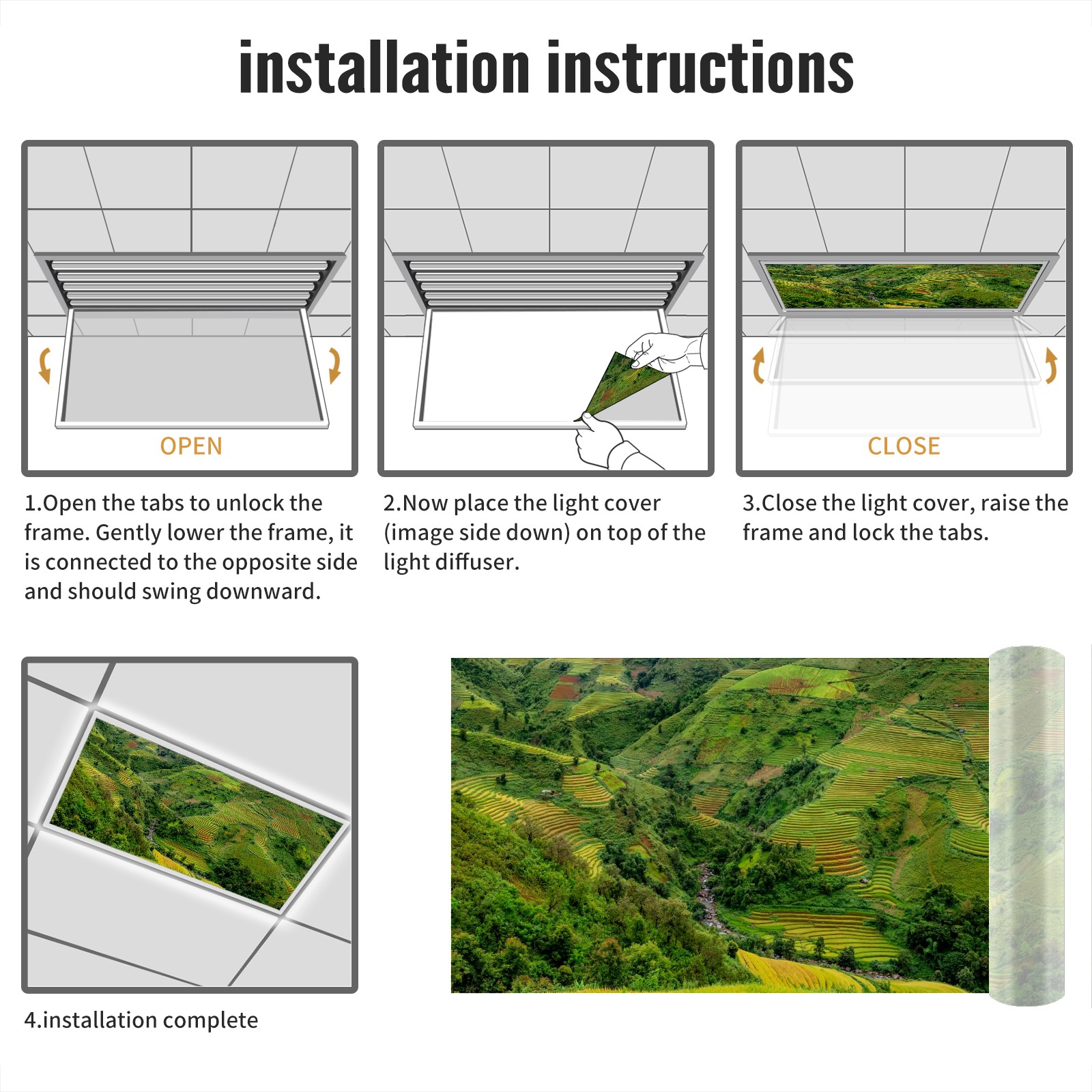 installation instructions

OPEN

1.Open the tabs to unlock the frame. Gently lower the frame, it is connected to the opposite side and should swing downward.

2.Now place the light cover (image side down) on top of the light diffuser.

CLOSE

3.Close the light cover, raise the frame and lock the tabs.

4.installation complete