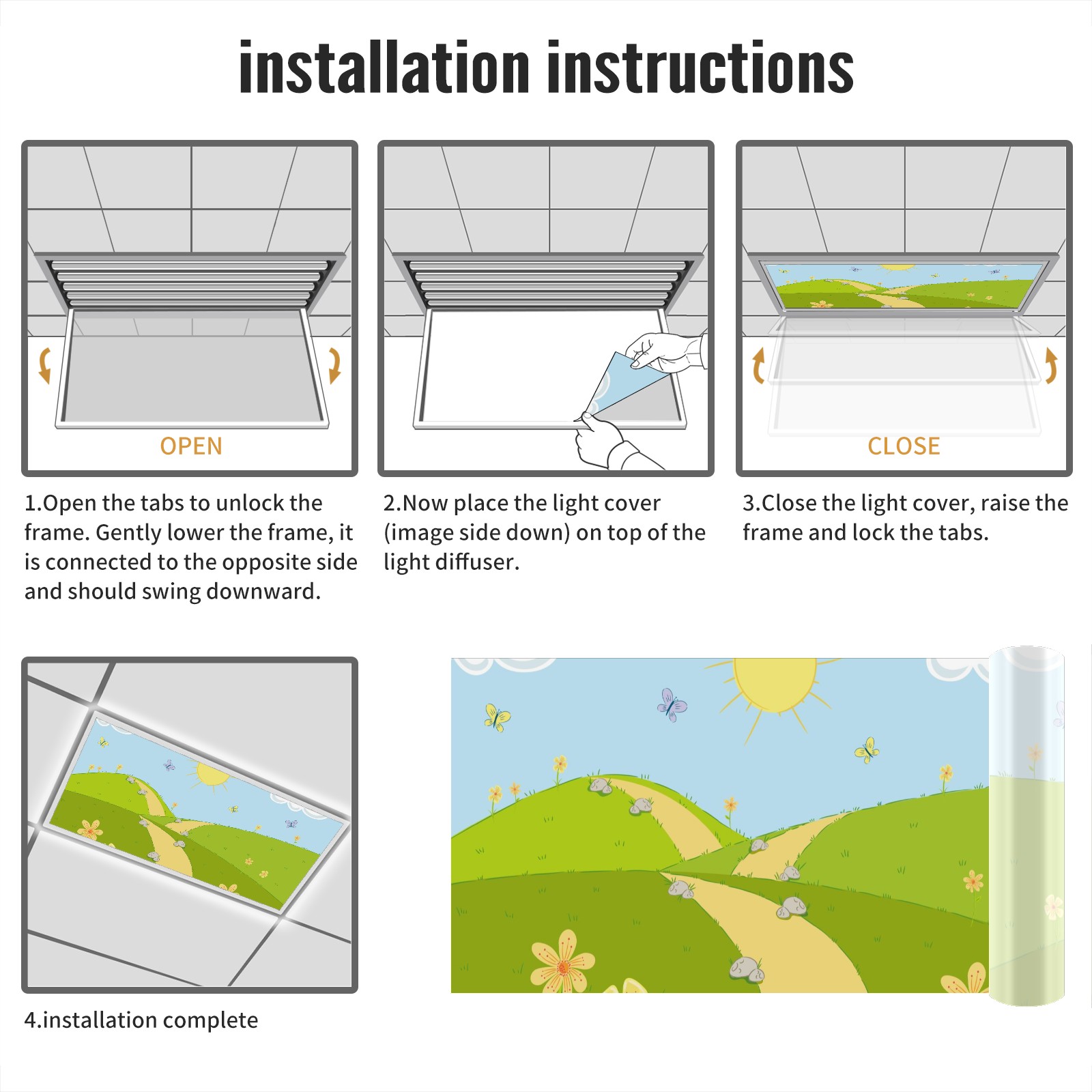 installation instructions

OPEN

1.Open the tabs to unlock the frame. Gently lower the frame, it is connected to the opposite side and should swing downward.

2.Now place the light cover (image side down) on top of the light diffuser.

CLOSE

3.Close the light cover, raise the frame and lock the tabs.

4.installation complete