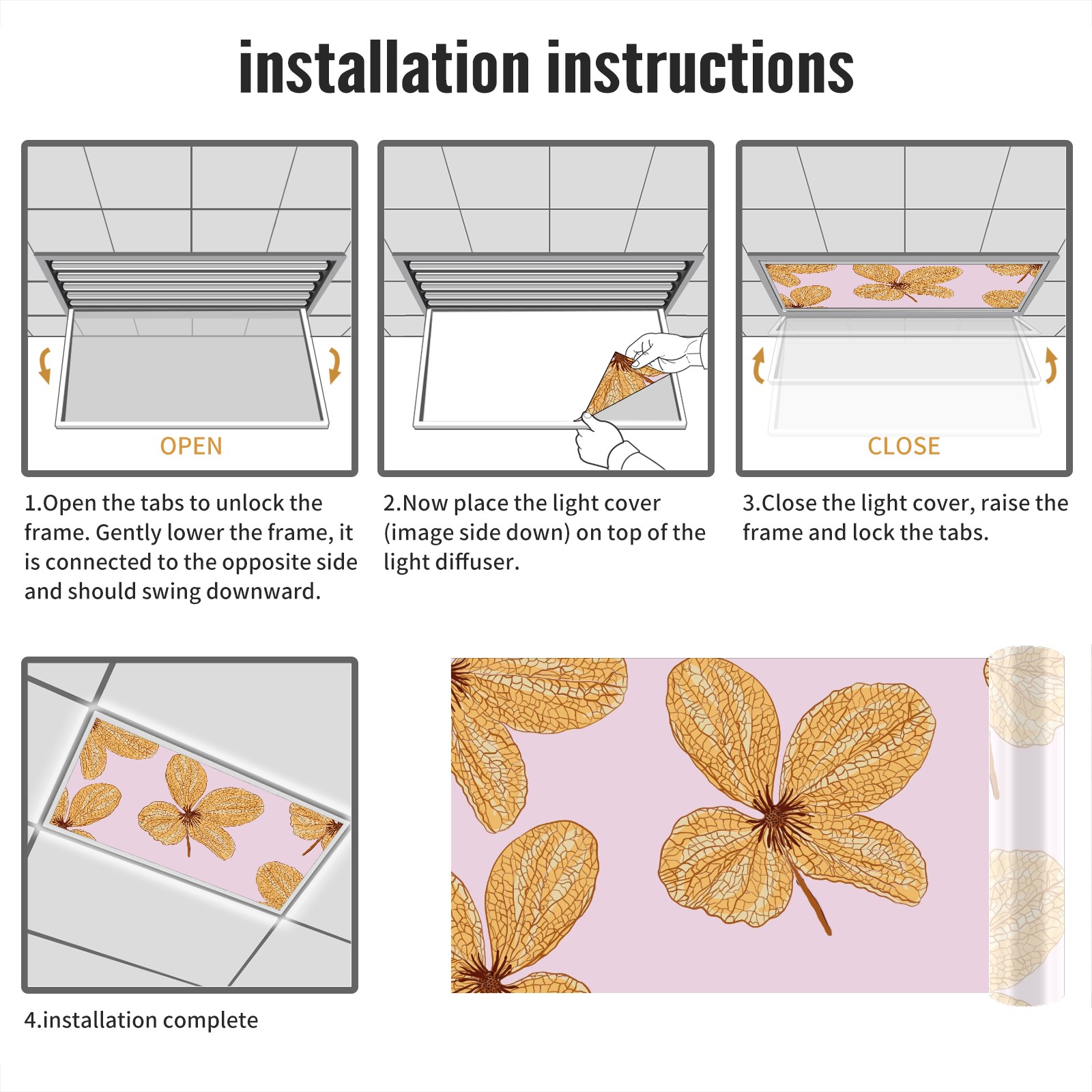 installation instructions

OPEN

1.Open the tabs to unlock the frame. Gently lower the frame, it is connected to the opposite side and should swing downward.

2.Now place the light cover (image side down) on top of the light diffuser.

CLOSE

3.Close the light cover, raise the frame and lock the tabs.

4.installation complete