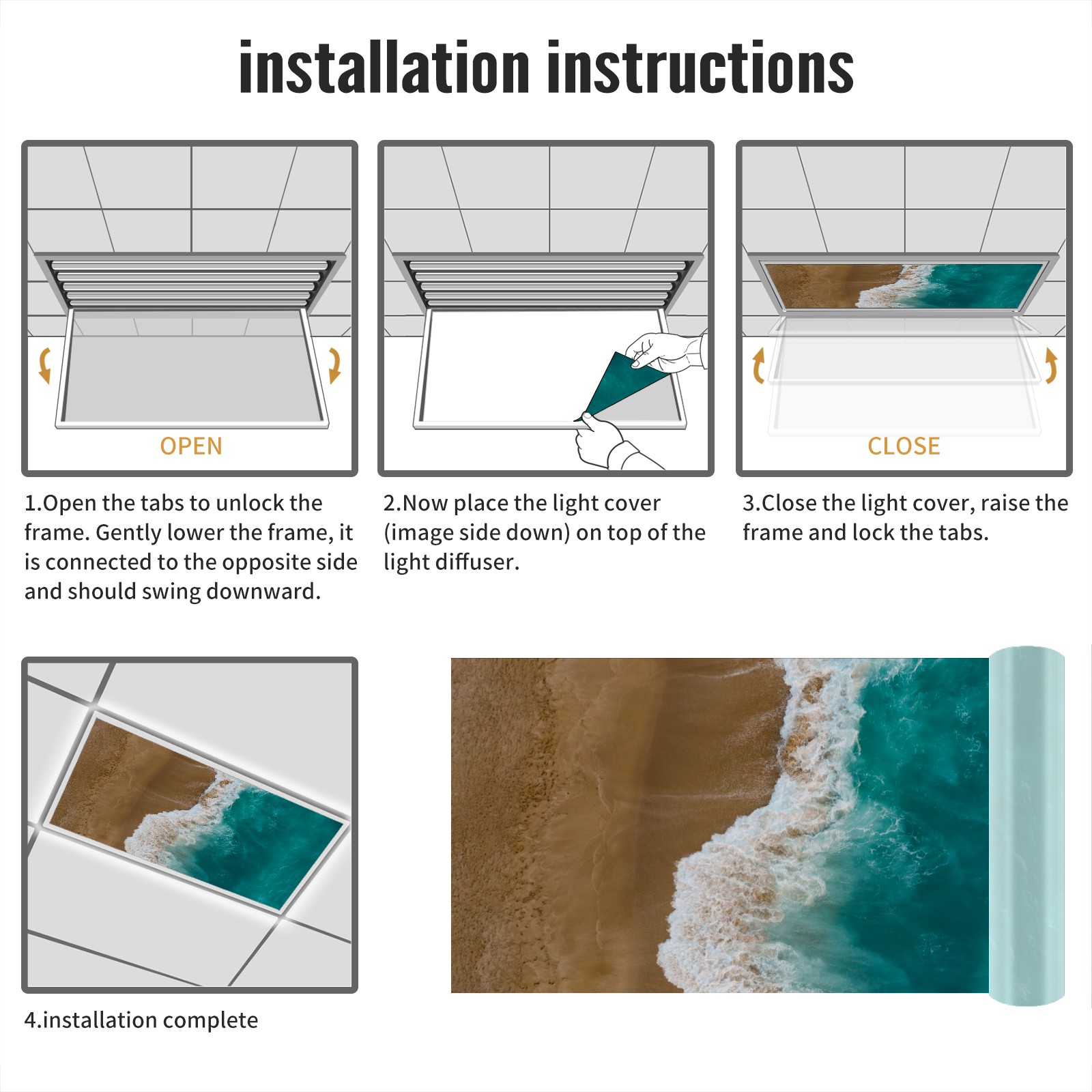 installation instructions

OPEN

1.Open the tabs to unlock the frame. Gently lower the frame, it is connected to the opposite side and should swing downward.

2.Now place the light cover (image side down) on top of the light diffuser.

CLOSE

3.Close the light cover, raise the frame and lock the tabs.

4.installation complete