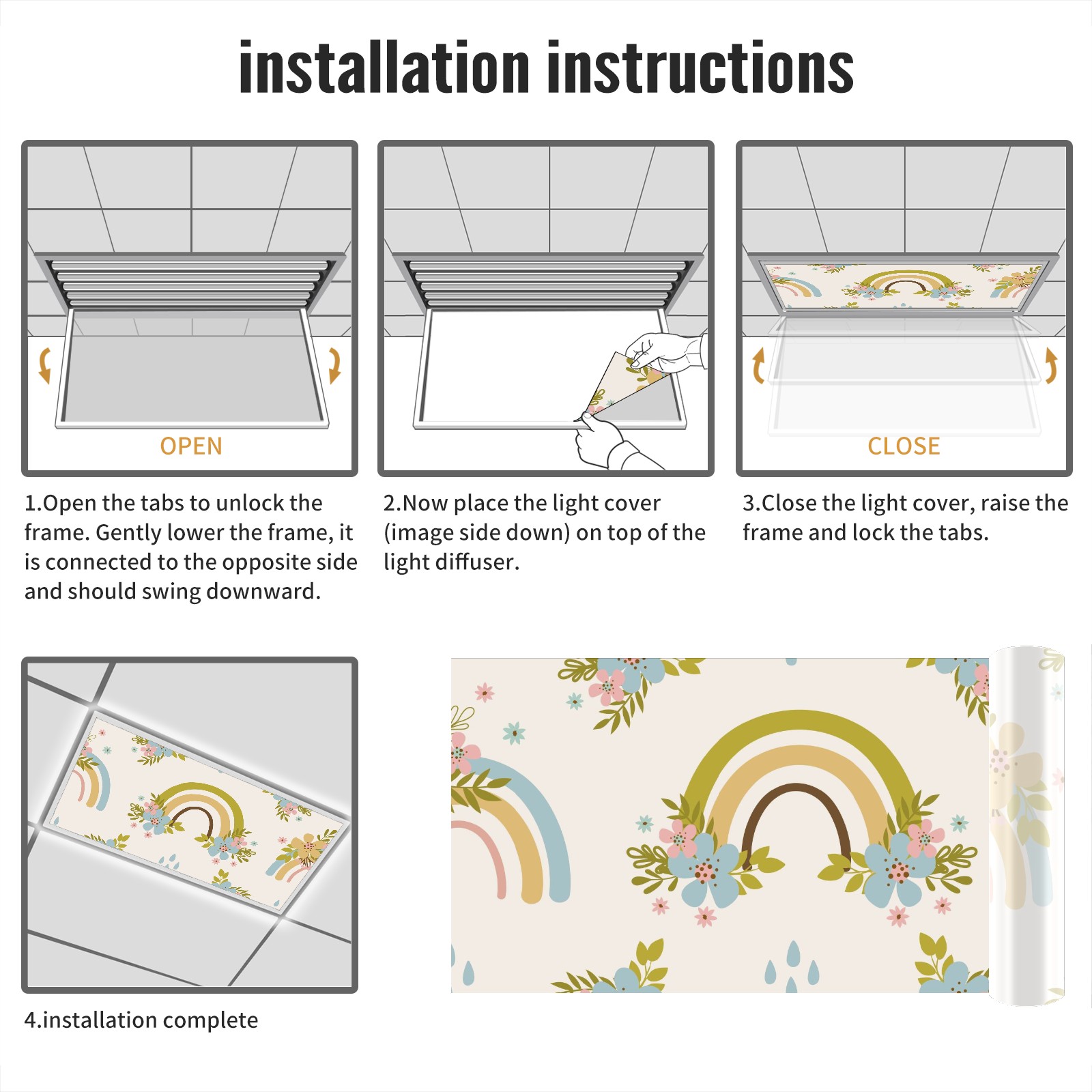 installation instructions

OPEN

1.Open the tabs to unlock the frame. Gently lower the frame, it is connected to the opposite side and should swing downward.

2.Now place the light cover (image side down) on top of the light diffuser.

CLOSE

3.Close the light cover, raise the frame and lock the tabs.

4.installation complete