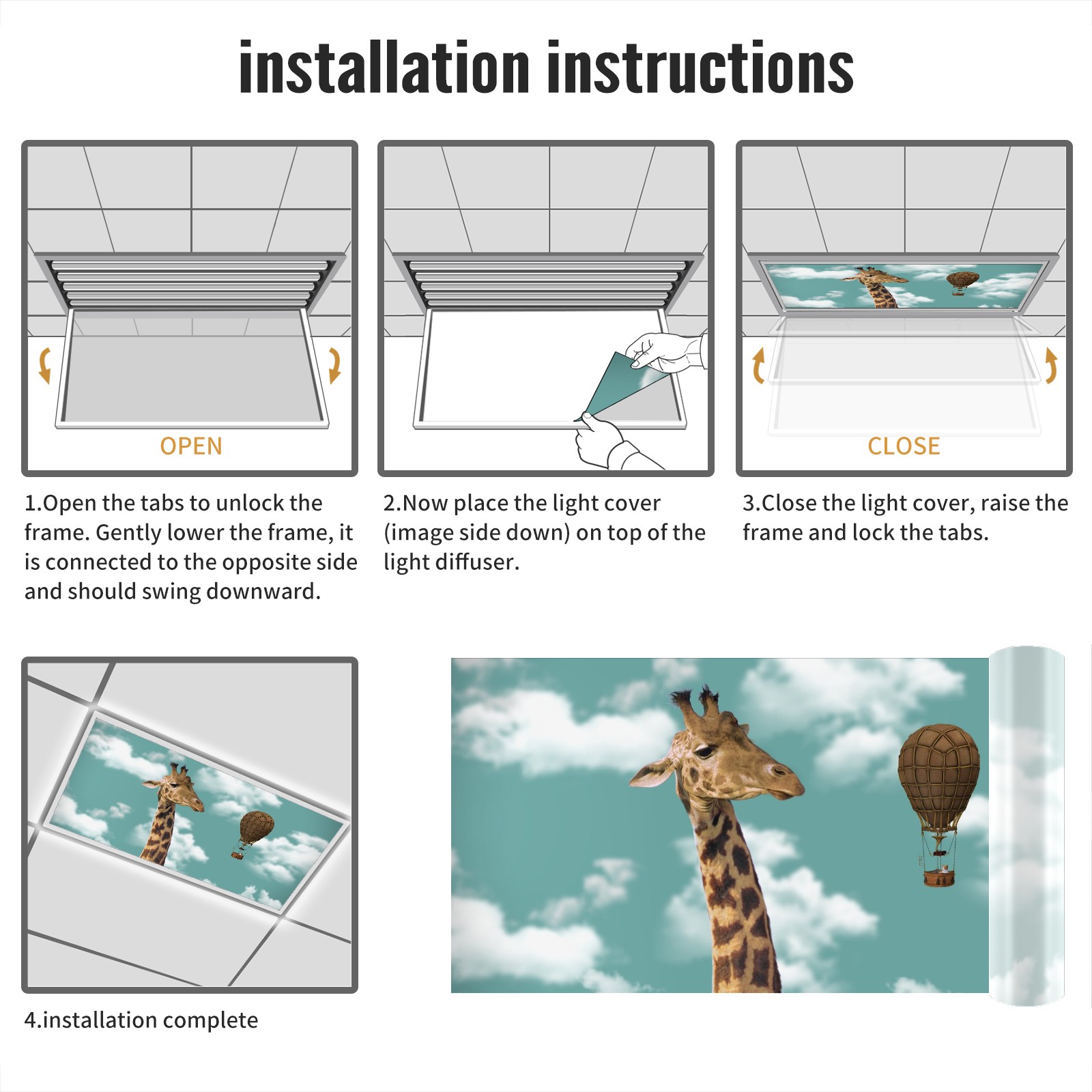 installation instructions

OPEN

1.Open the tabs to unlock the frame. Gently lower the frame, it is connected to the opposite side and should swing downward.

2.Now place the light cover (image side down) on top of the light diffuser.

CLOSE

3.Close the light cover, raise the frame and lock the tabs.

4.installation complete