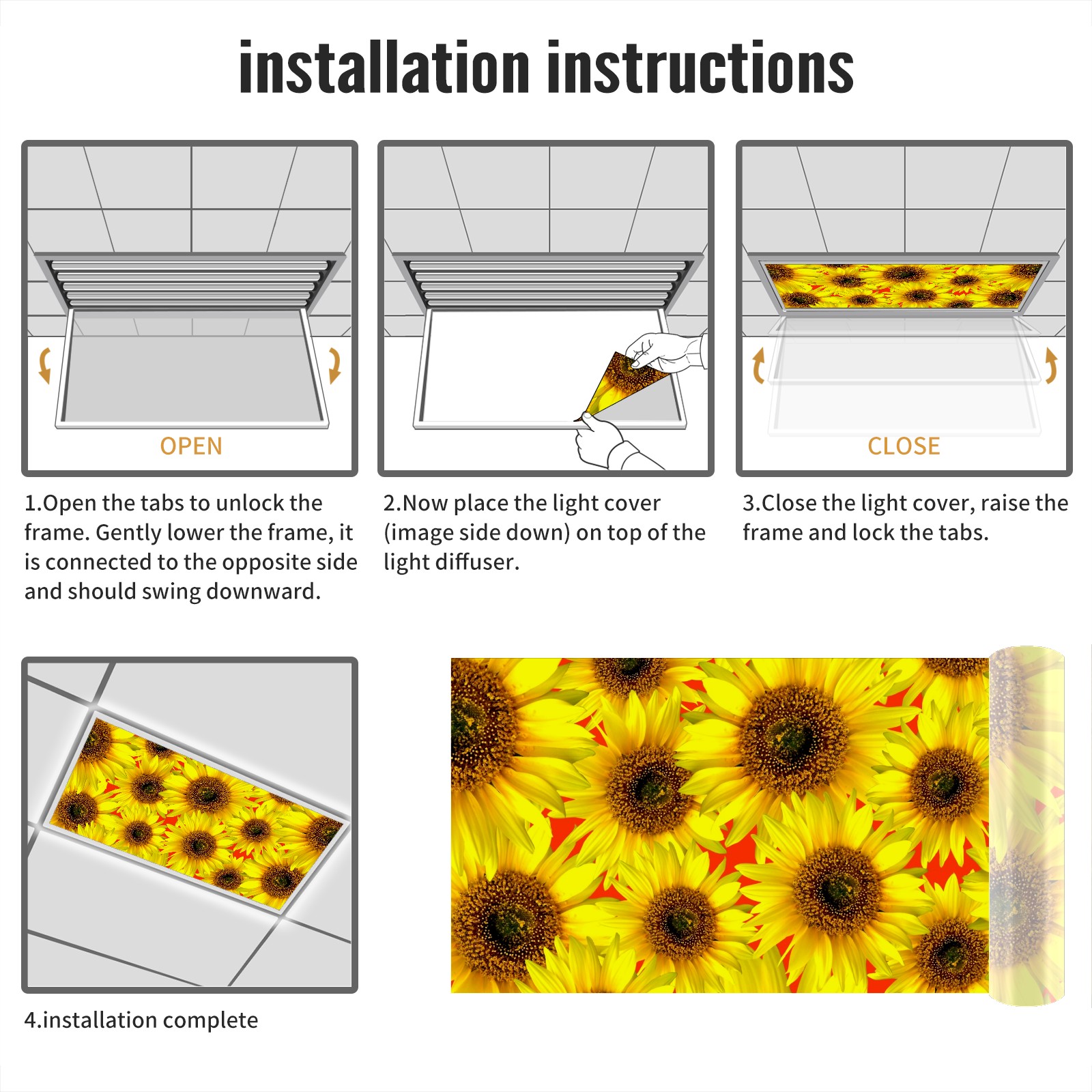 installation instructions

OPEN

1.Open the tabs to unlock the frame. Gently lower the frame, it is connected to the opposite side and should swing downward.

2.Now place the light cover (image side down) on top of the light diffuser.

CLOSE

3.Close the light cover, raise the frame and lock the tabs.

4.installation complete