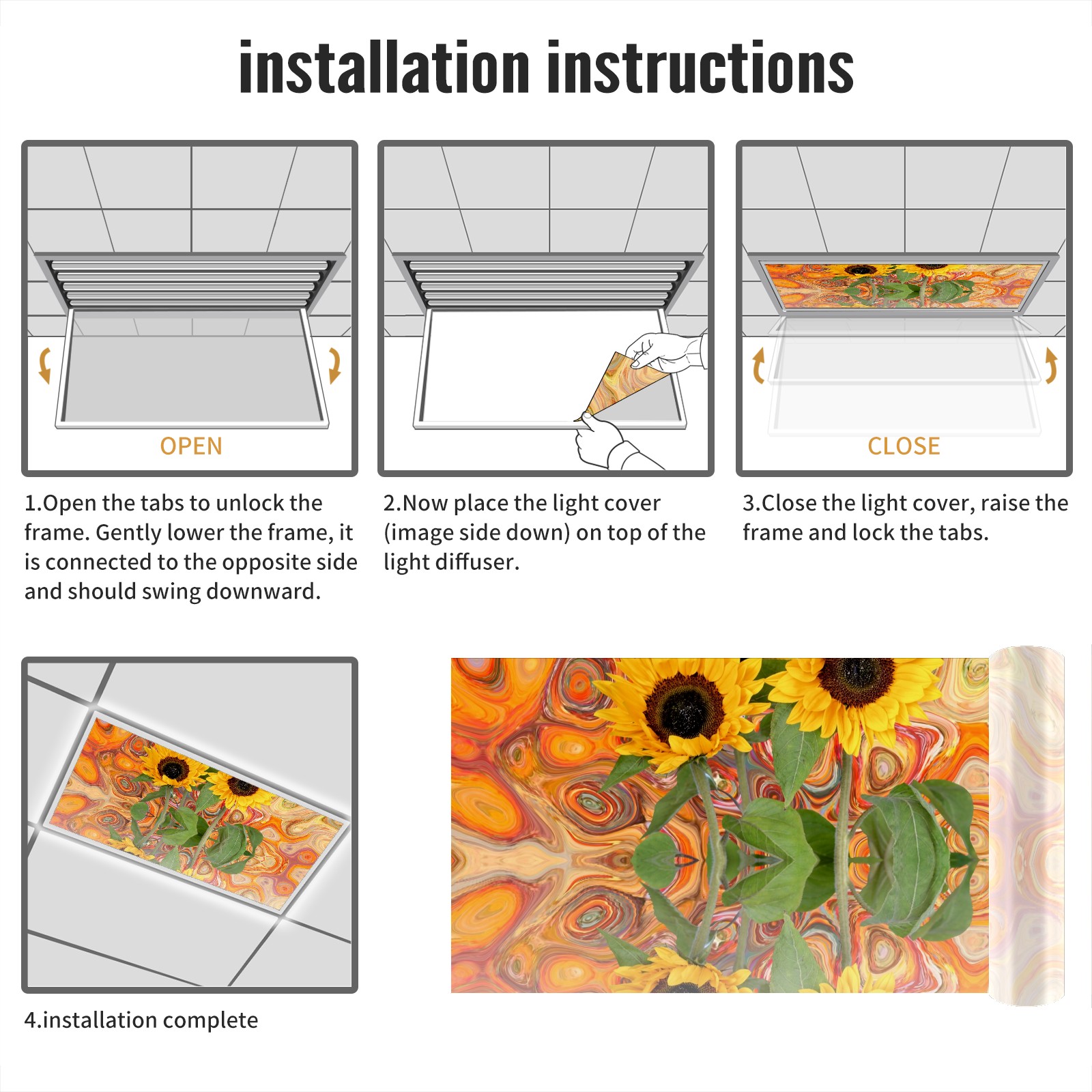 installation instructions

OPEN

1.Open the tabs to unlock the frame. Gently lower the frame, it is connected to the opposite side and should swing downward.

2.Now place the light cover (image side down) on top of the light diffuser.

CLOSE

3.Close the light cover, raise the frame and lock the tabs.

4.installation complete