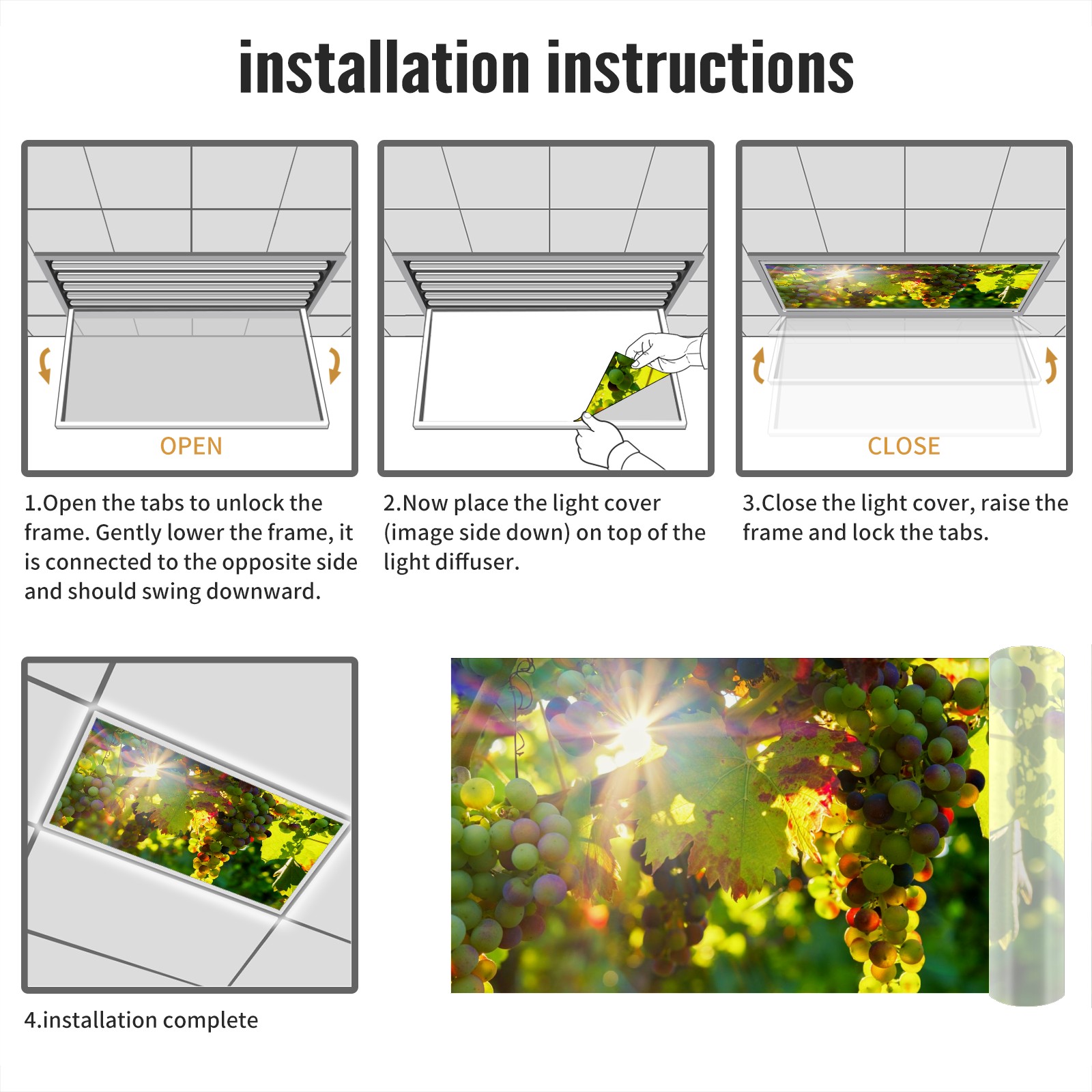 installation instructions

OPEN

1.Open the tabs to unlock the frame. Gently lower the frame, it is connected to the opposite side and should swing downward.

2.Now place the light cover (image side down) on top of the light diffuser.

CLOSE

3.Close the light cover, raise the frame and lock the tabs.

4.installation complete