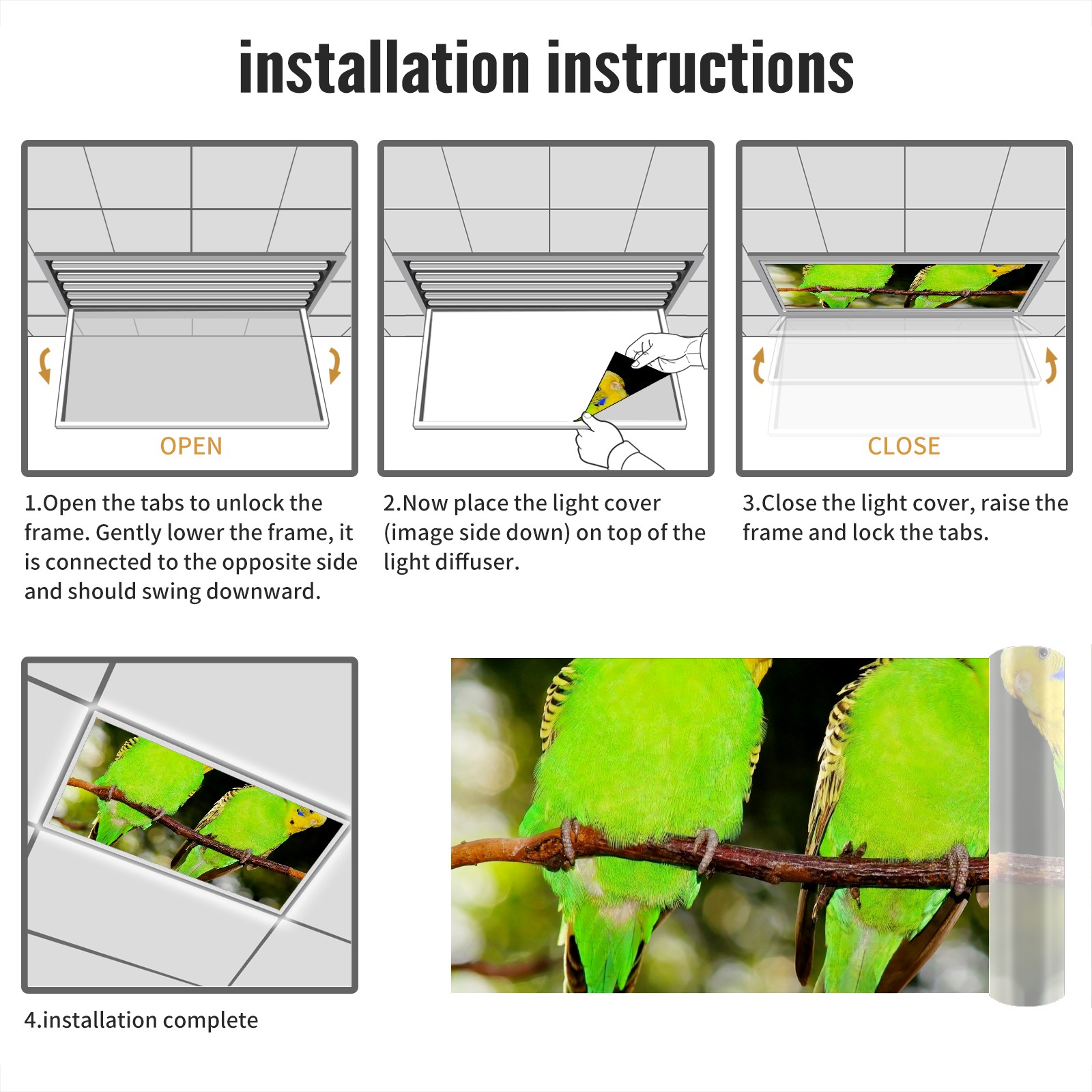 installation instructions

OPEN

1.Open the tabs to unlock the frame. Gently lower the frame, it is connected to the opposite side and should swing downward.

2.Now place the light cover (image side down) on top of the light diffuser.

CLOSE

3.Close the light cover, raise the frame and lock the tabs.

4.installation complete