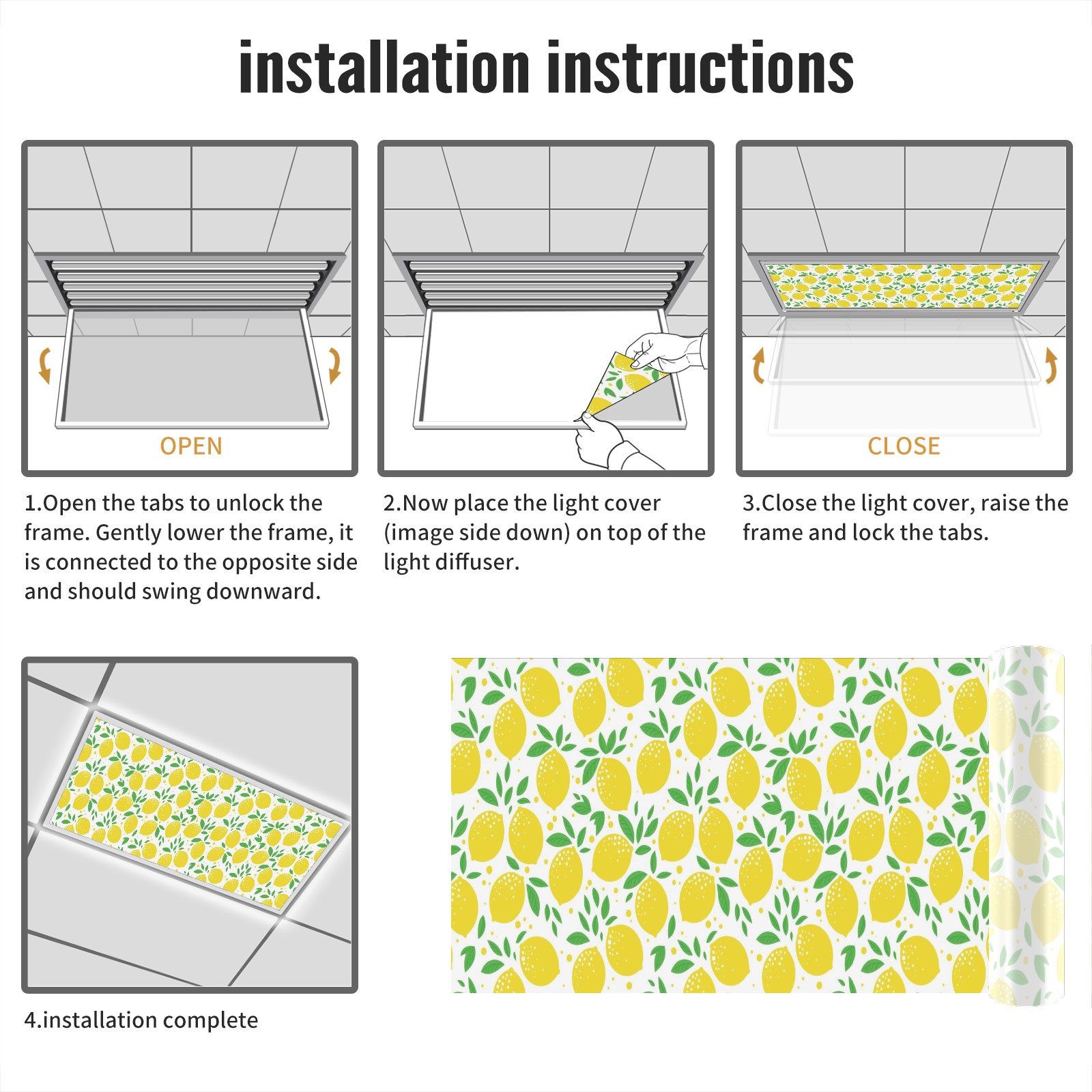 installation instructions

OPEN

1.Open the tabs to unlock the frame. Gently lower the frame, it is connected to the opposite side and should swing downward.

2.Now place the light cover (image side down) on top of the light diffuser.

CLOSE

3.Close the light cover, raise the frame and lock the tabs.

4.installation complete