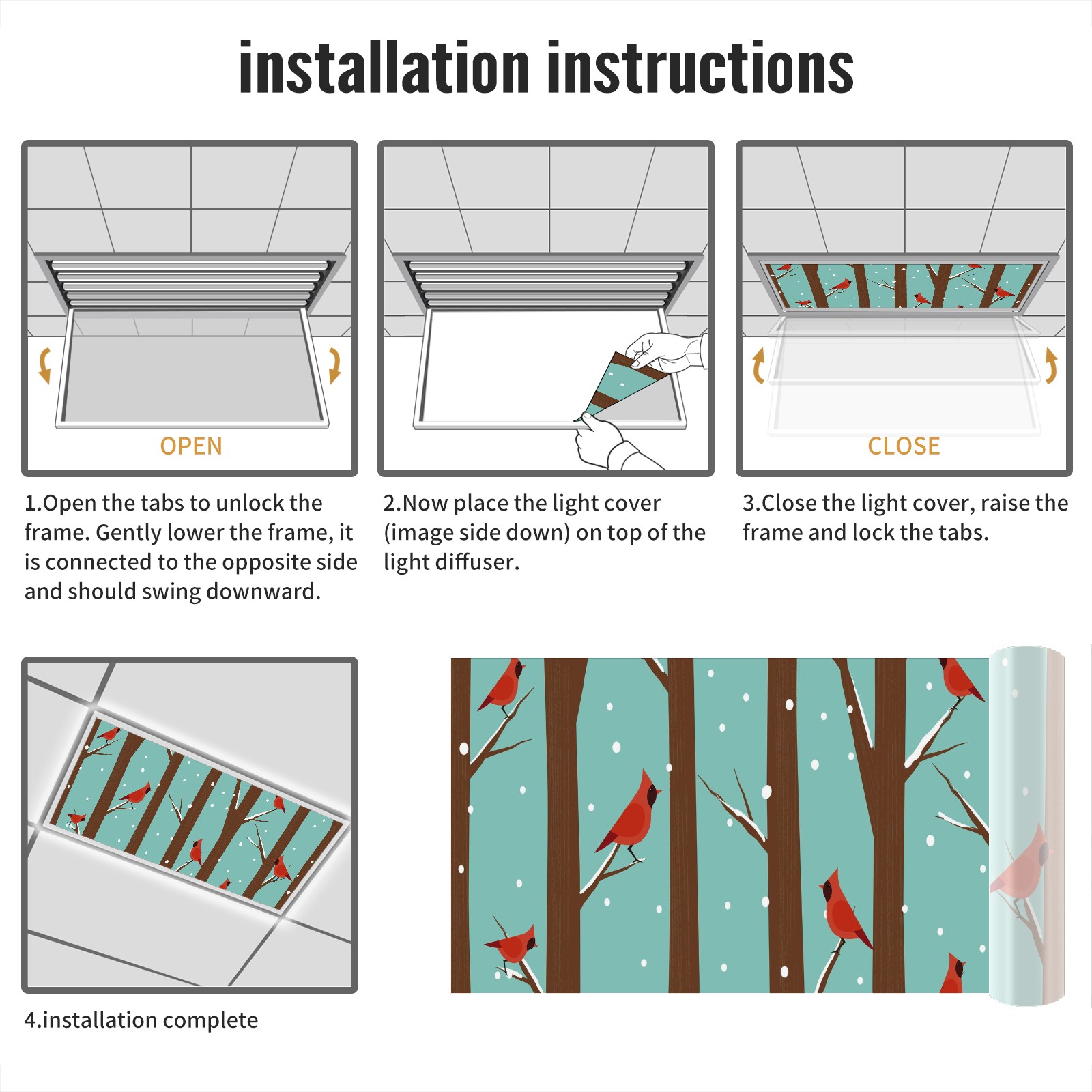 installation instructions

OPEN

1.Open the tabs to unlock the frame. Gently lower the frame, it is connected to the opposite side and should swing downward.

2.Now place the light cover (image side down) on top of the light diffuser.

CLOSE

3.Close the light cover, raise the frame and lock the tabs.

4.installation complete