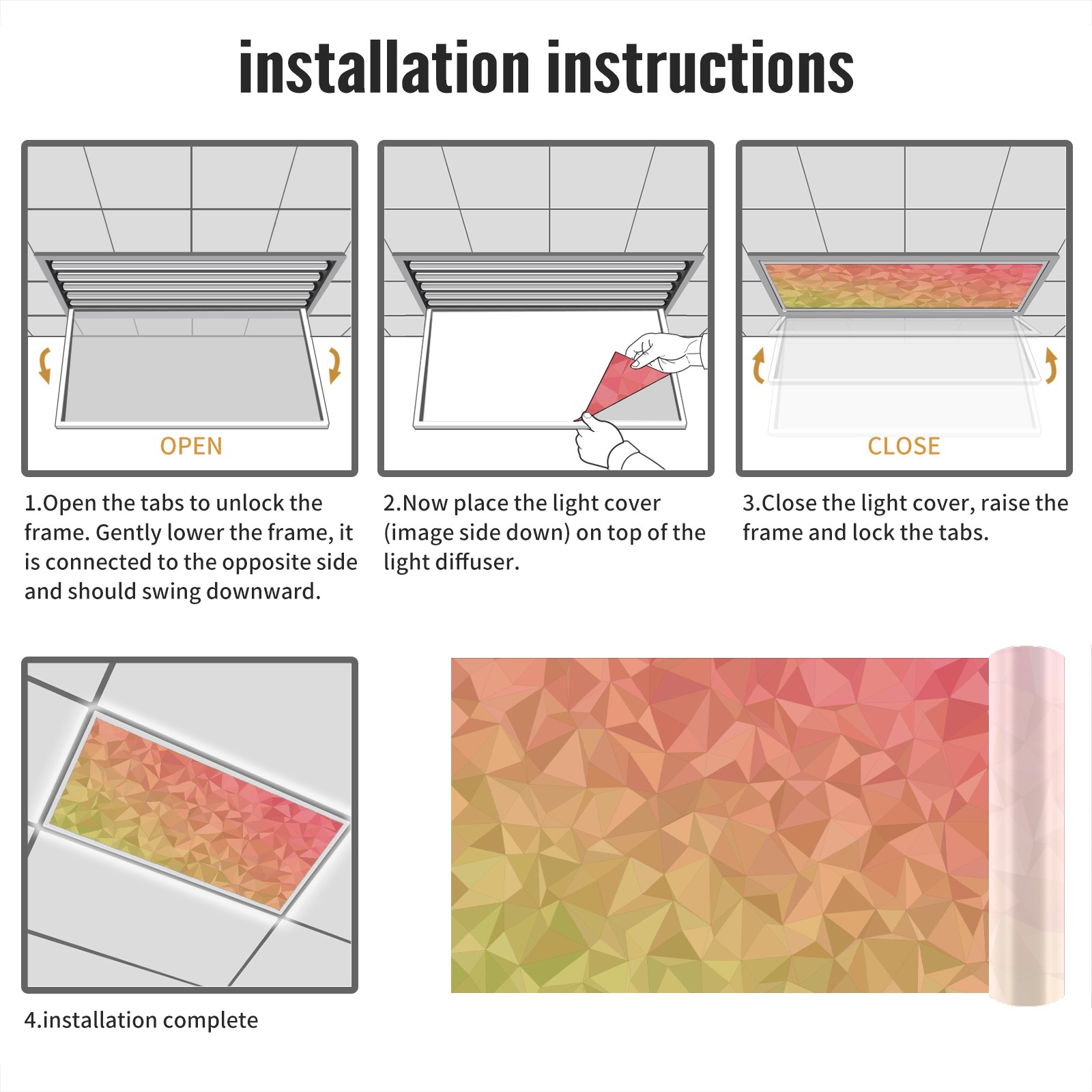 installation instructions

OPEN

1.Open the tabs to unlock the frame. Gently lower the frame, it is connected to the opposite side and should swing downward.

2.Now place the light cover (image side down) on top of the light diffuser.

CLOSE

3.Close the light cover, raise the frame and lock the tabs.

4.installation complete