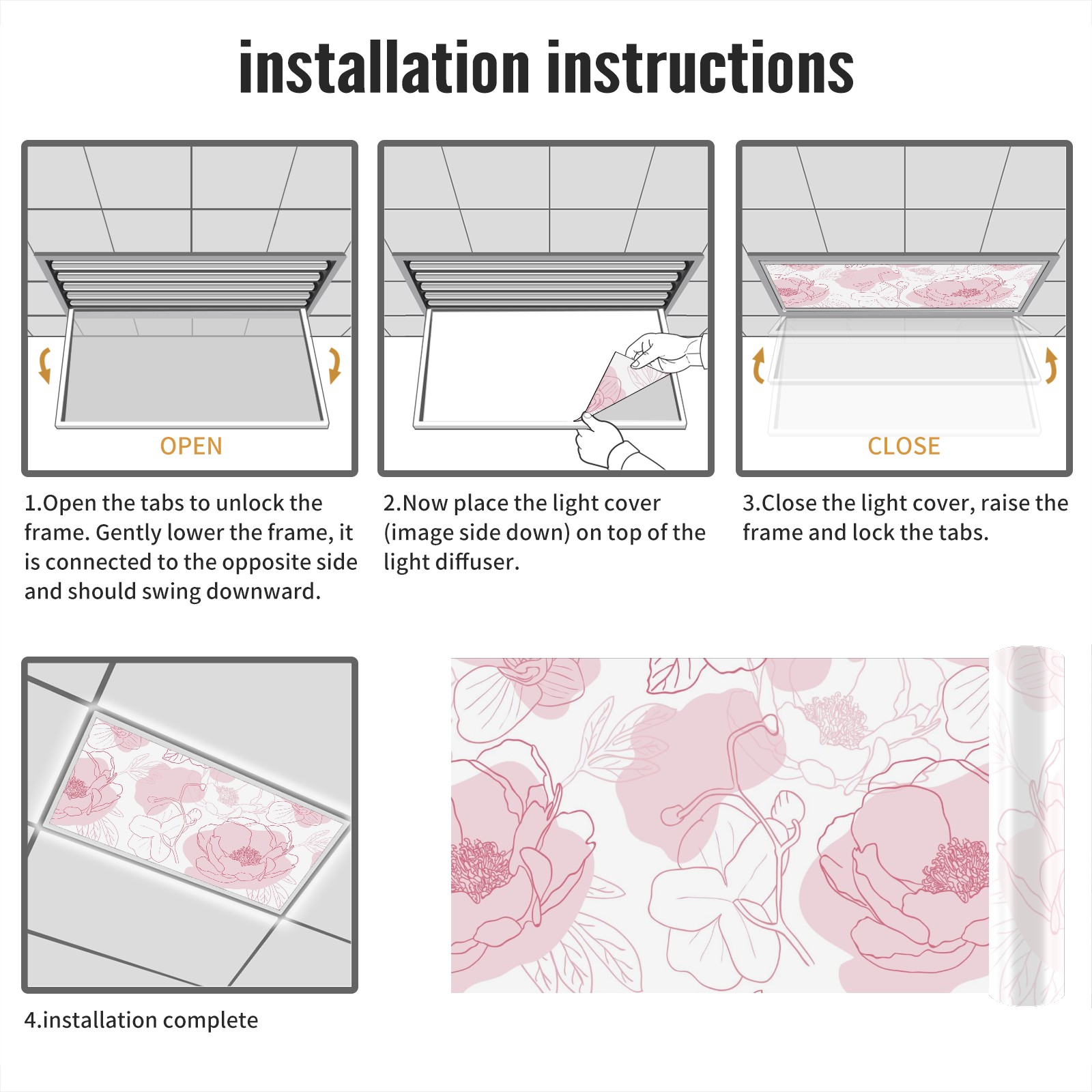 installation instructions

OPEN

1.Open the tabs to unlock the frame. Gently lower the frame, it is connected to the opposite side and should swing downward.

2.Now place the light cover (image side down) on top of the light diffuser.

CLOSE

3.Close the light cover, raise the frame and lock the tabs.

4.installation complete