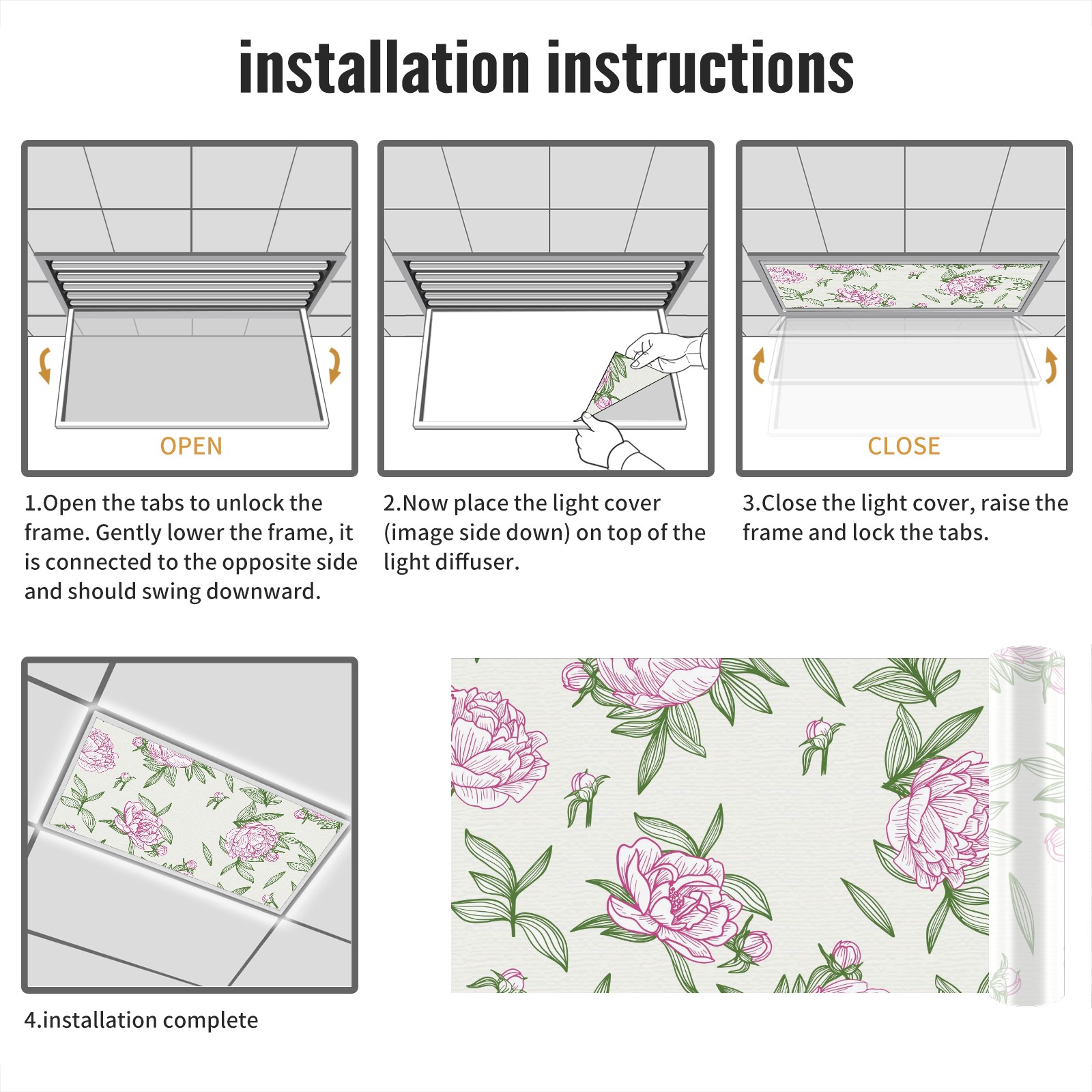 installation instructions

OPEN

1.Open the tabs to unlock the frame. Gently lower the frame, it is connected to the opposite side and should swing downward.

2.Now place the light cover (image side down) on top of the light diffuser.

CLOSE

3.Close the light cover, raise the frame and lock the tabs.

4.installation complete