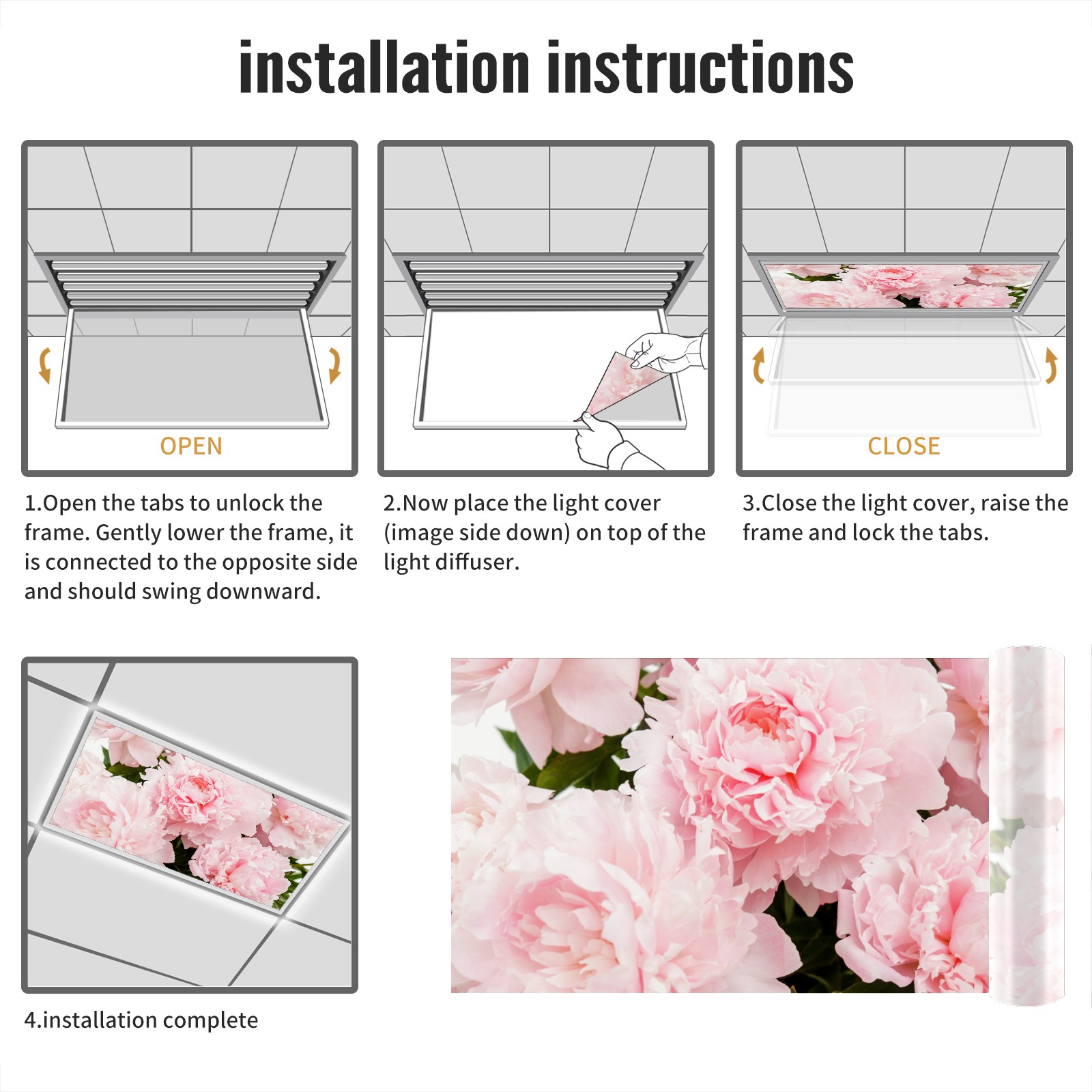 installation instructions

OPEN

1.Open the tabs to unlock the frame. Gently lower the frame, it is connected to the opposite side and should swing downward.

2.Now place the light cover (image side down) on top of the light diffuser.

CLOSE

3.Close the light cover, raise the frame and lock the tabs.

4.installation complete