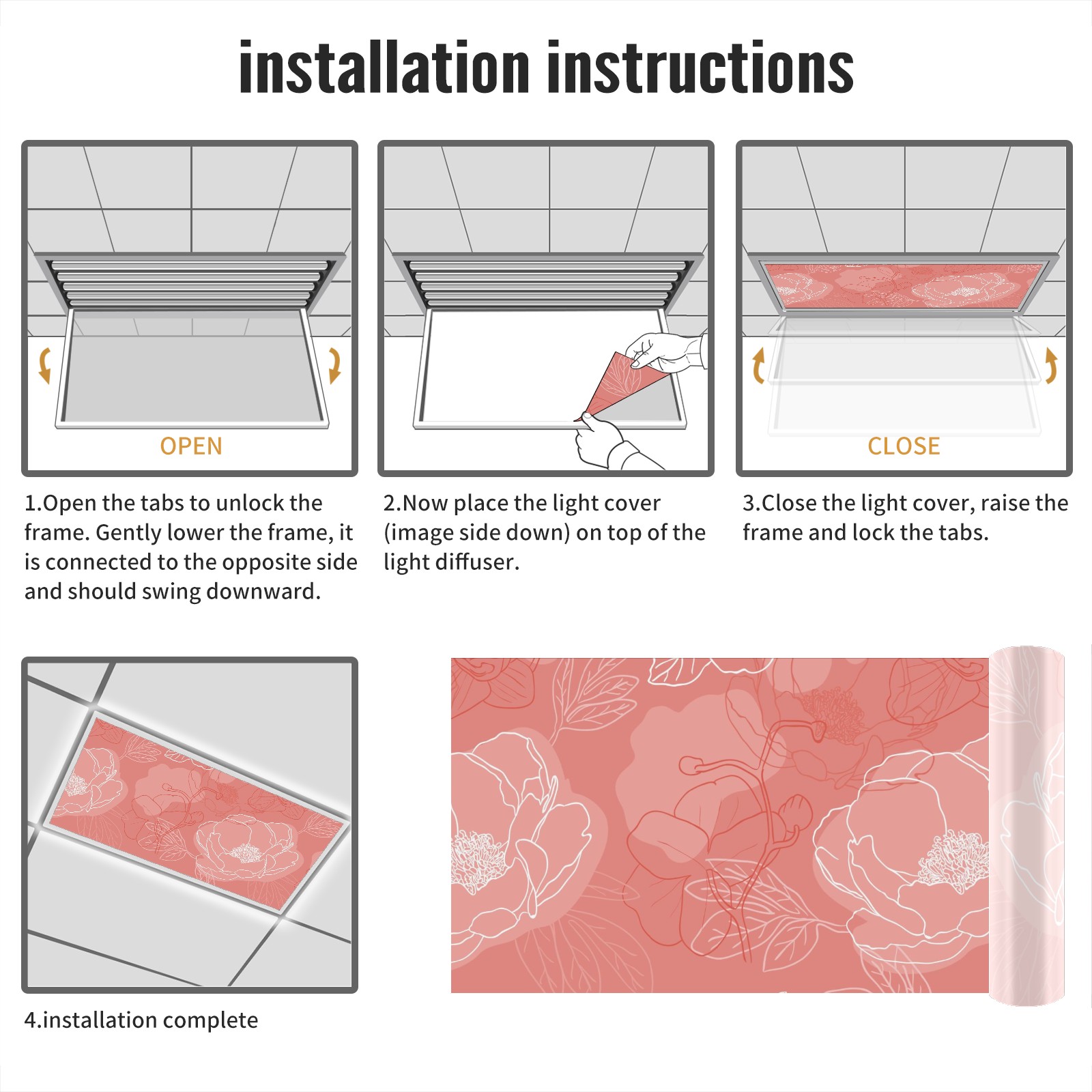 installation instructions

OPEN

1.Open the tabs to unlock the frame. Gently lower the frame, it is connected to the opposite side and should swing downward.

2.Now place the light cover (image side down) on top of the light diffuser.

CLOSE

3.Close the light cover, raise the frame and lock the tabs.

4.installation complete