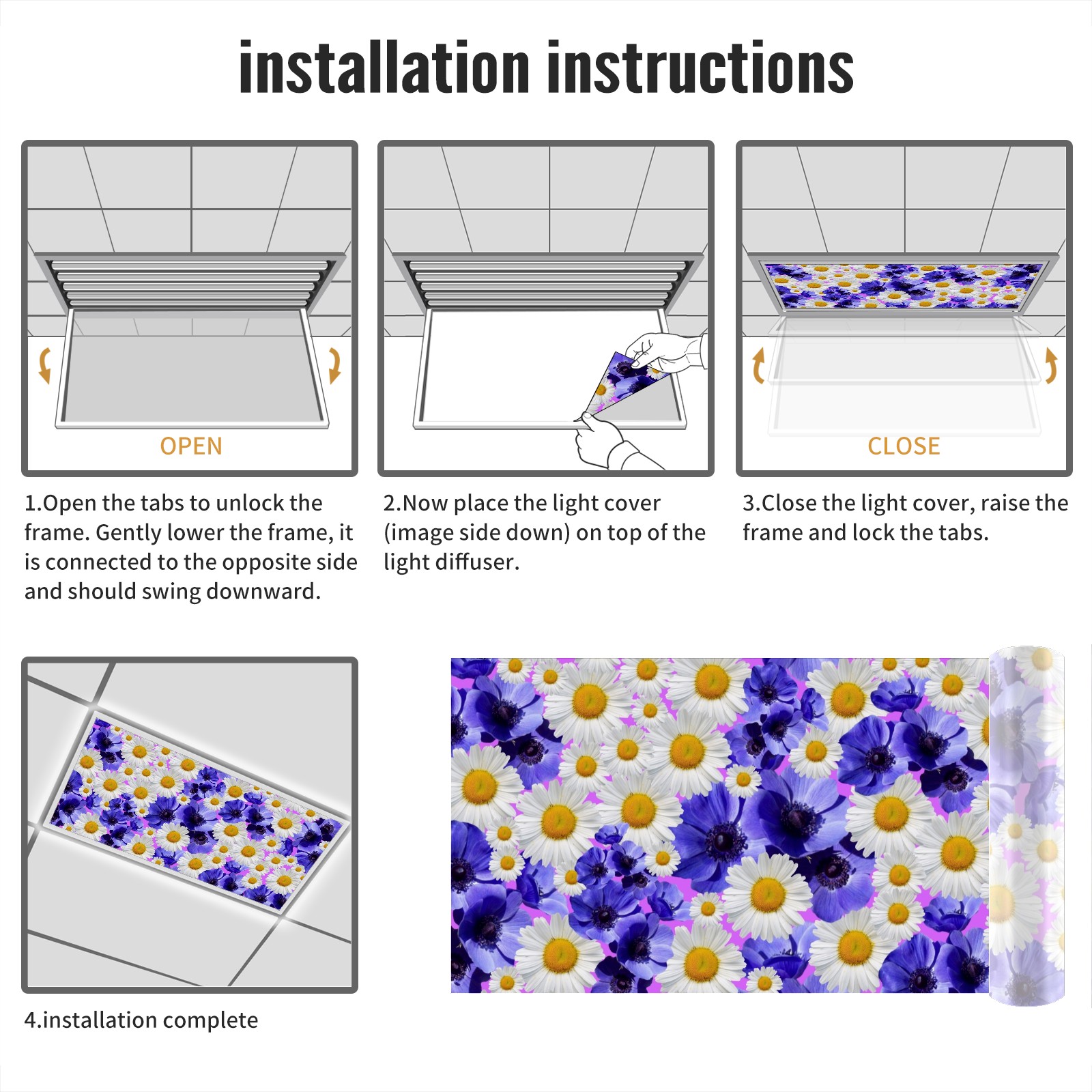 installation instructions

OPEN

1.Open the tabs to unlock the frame. Gently lower the frame, it is connected to the opposite side and should swing downward.

2.Now place the light cover (image side down) on top of the light diffuser.

CLOSE

3.Close the light cover, raise the frame and lock the tabs.

4.installation complete