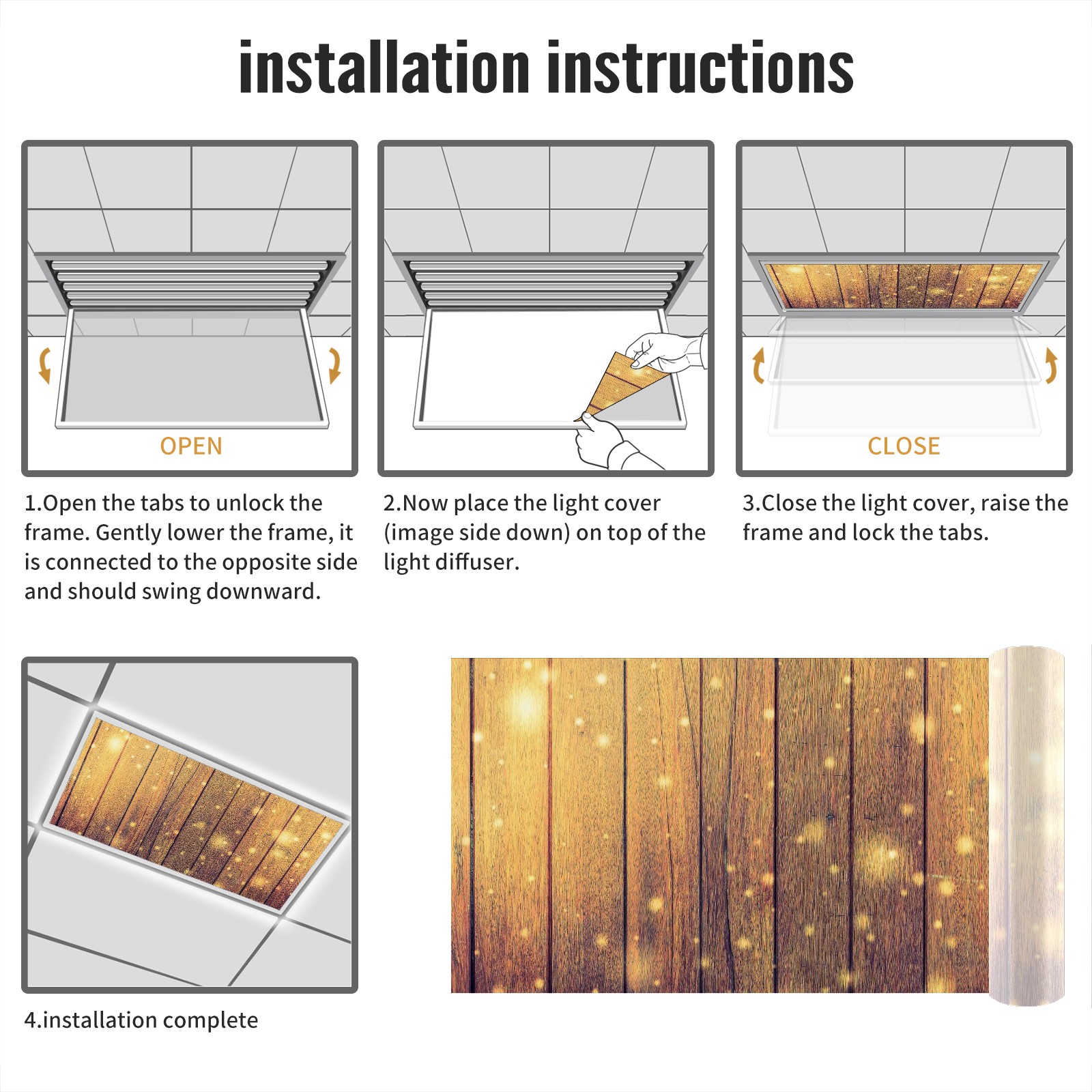 installation instructions

OPEN

1.Open the tabs to unlock the frame. Gently lower the frame, it is connected to the opposite side and should swing downward.

2.Now place the light cover (image side down) on top of the light diffuser.

CLOSE

3.Close the light cover, raise the frame and lock the tabs.

4.installation complete