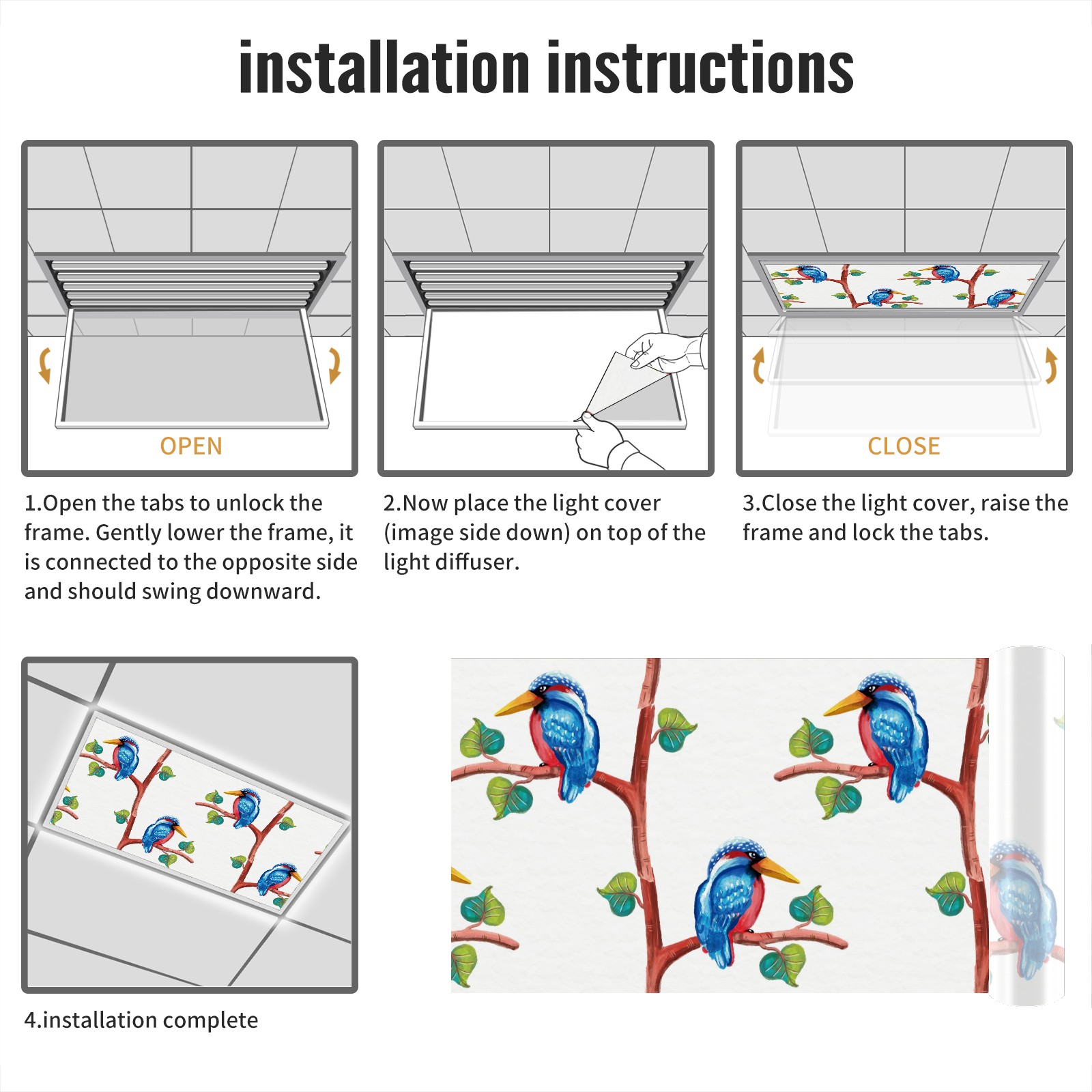 installation instructions

OPEN

1.Open the tabs to unlock the frame. Gently lower the frame, it is connected to the opposite side and should swing downward.

2.Now place the light cover (image side down) on top of the light diffuser.

CLOSE

3.Close the light cover, raise the frame and lock the tabs.

4.installation complete