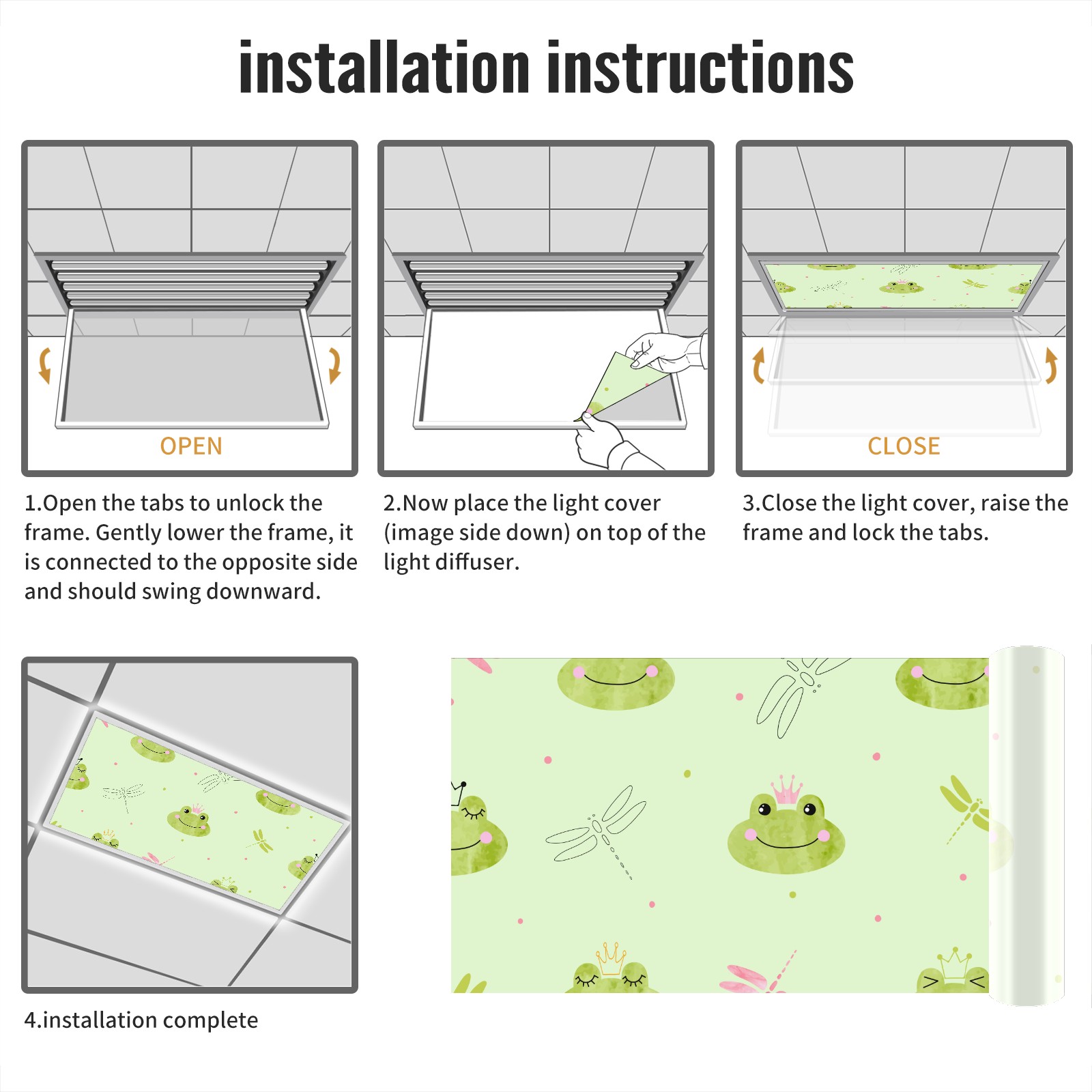 installation instructions

OPEN

1.Open the tabs to unlock the frame. Gently lower the frame, it is connected to the opposite side and should swing downward.

2.Now place the light cover (image side down) on top of the light diffuser.

CLOSE

3.Close the light cover, raise the frame and lock the tabs.

4.installation complete