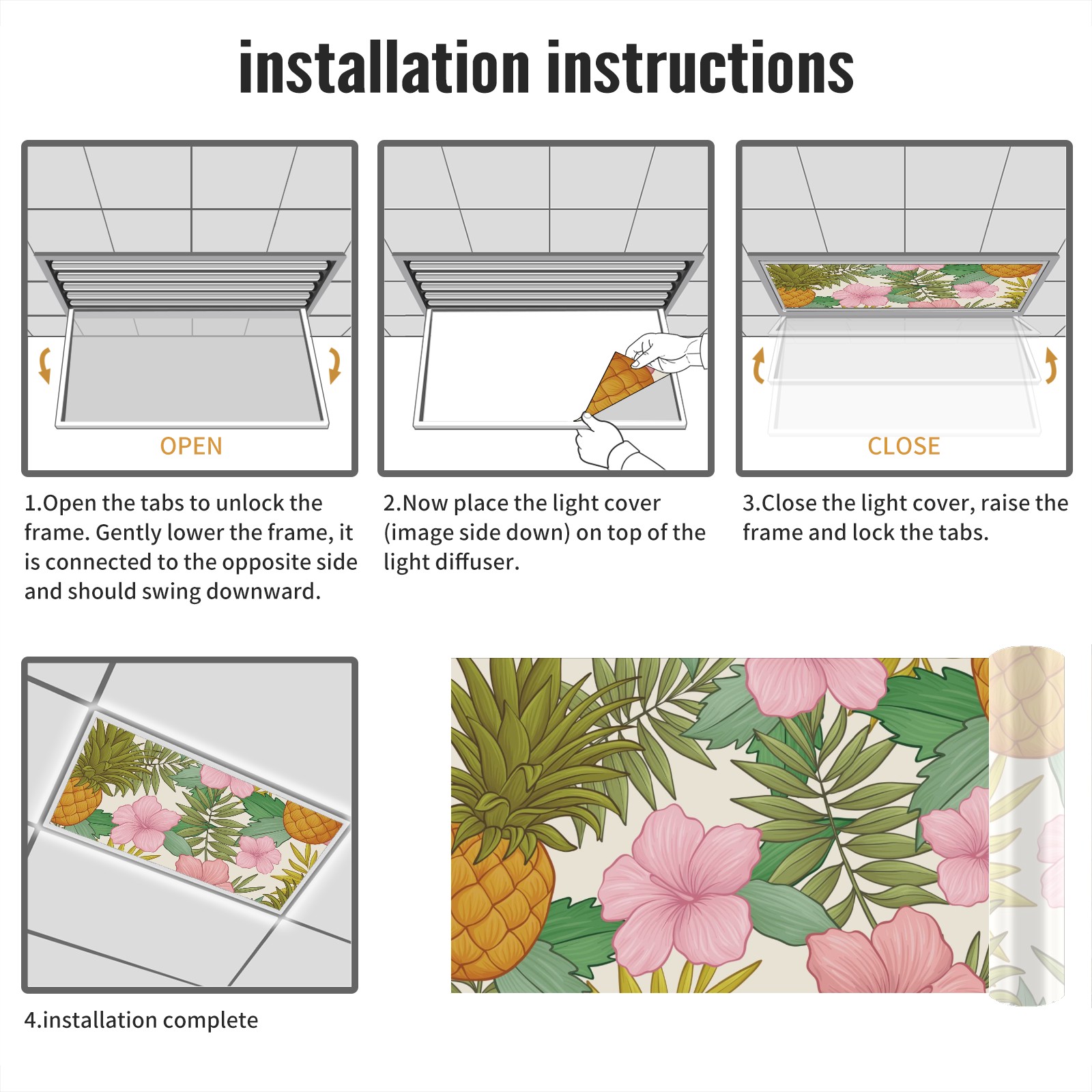 installation instructions

OPEN

1.Open the tabs to unlock the frame. Gently lower the frame, it is connected to the opposite side and should swing downward.

2.Now place the light cover (image side down) on top of the light diffuser.

CLOSE

3.Close the light cover, raise the frame and lock the tabs.

4.installation complete