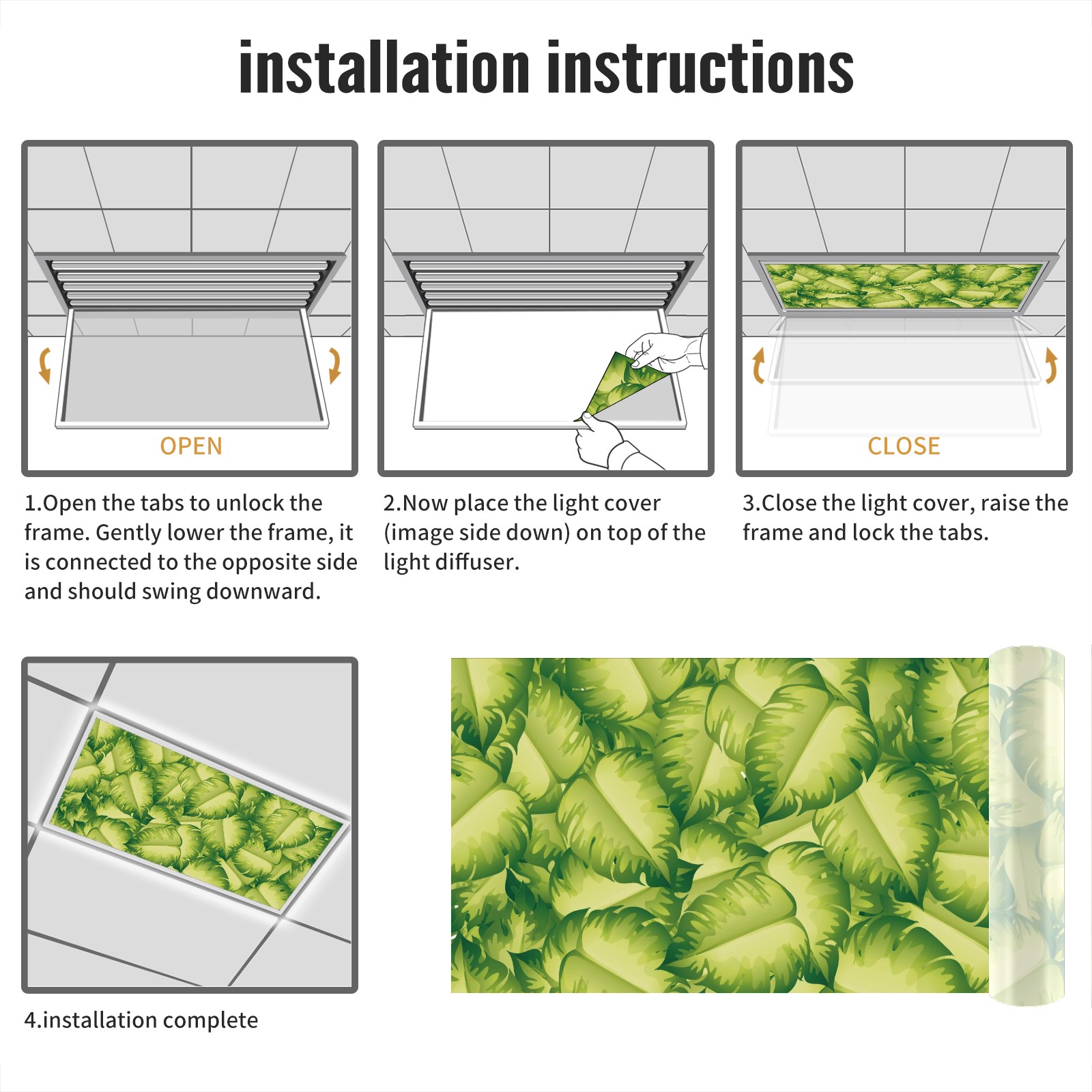 installation instructions

OPEN

1.Open the tabs to unlock the frame. Gently lower the frame, it is connected to the opposite side and should swing downward.

2.Now place the light cover (image side down) on top of the light diffuser.

CLOSE

3.Close the light cover, raise the frame and lock the tabs.

4.installation complete