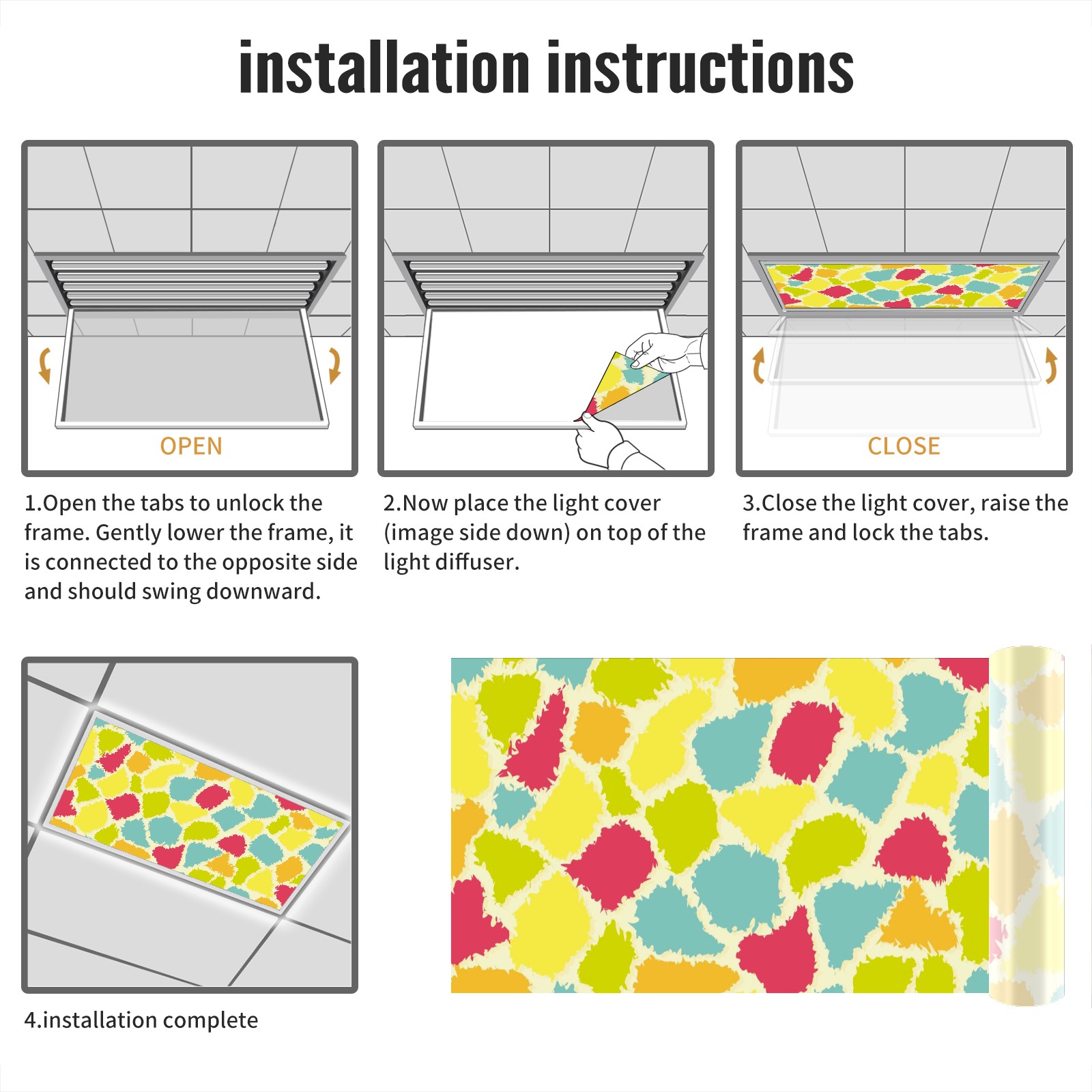 installation instructions

OPEN

1.Open the tabs to unlock the frame. Gently lower the frame, it is connected to the opposite side and should swing downward.

2.Now place the light cover (image side down) on top of the light diffuser.

CLOSE

3.Close the light cover, raise the frame and lock the tabs.

4.installation complete