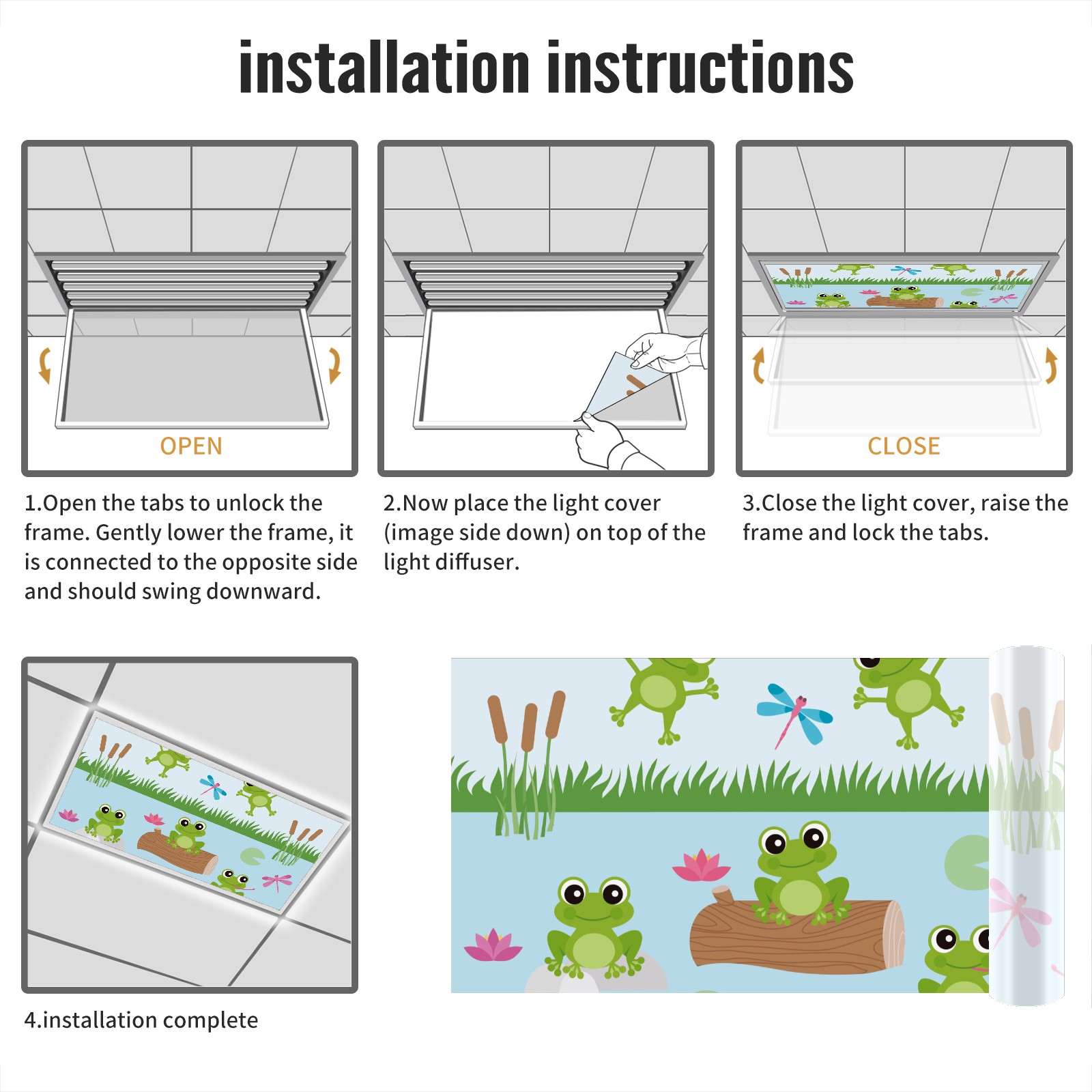 installation instructions

OPEN

1.Open the tabs to unlock the frame. Gently lower the frame, it is connected to the opposite side and should swing downward.

2.Now place the light cover (image side down) on top of the light diffuser.

CLOSE

3.Close the light cover, raise the frame and lock the tabs.

4.installation complete