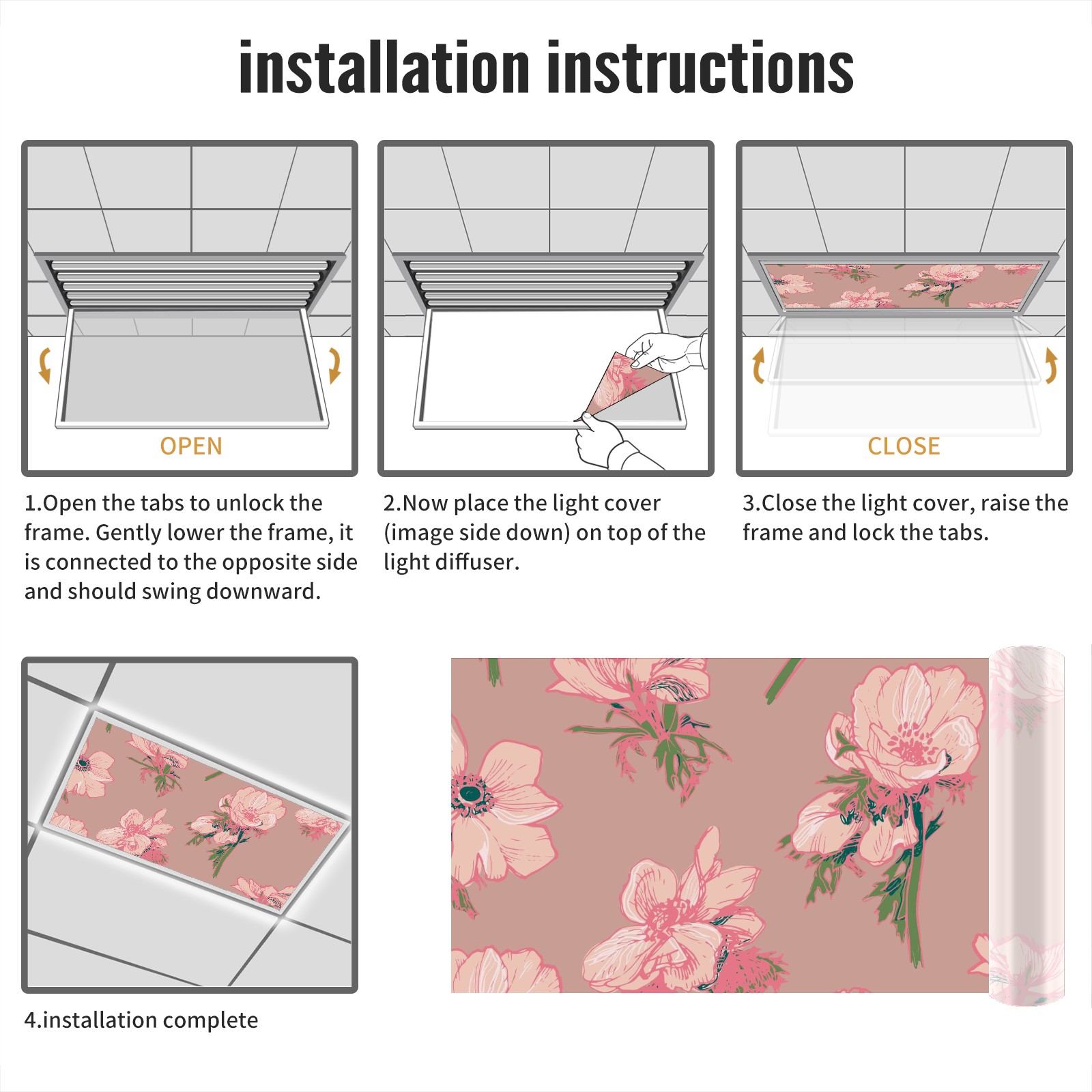 installation instructions

OPEN

1.Open the tabs to unlock the frame. Gently lower the frame, it is connected to the opposite side and should swing downward.

2.Now place the light cover (image side down) on top of the light diffuser.

CLOSE

3.Close the light cover, raise the frame and lock the tabs.

4.installation complete