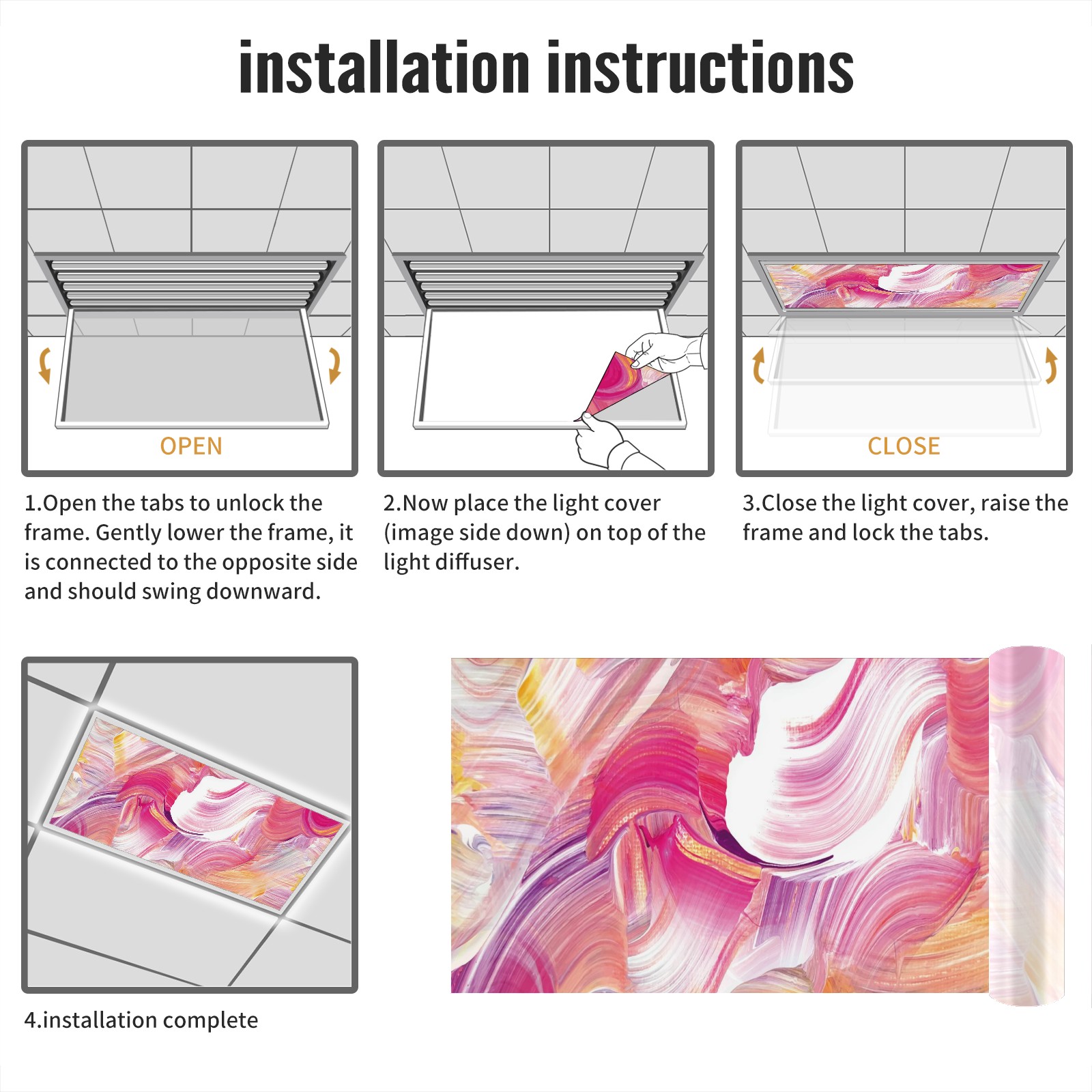 installation instructions

OPEN

1.Open the tabs to unlock the frame. Gently lower the frame, it is connected to the opposite side and should swing downward.

2.Now place the light cover (image side down) on top of the light diffuser.

CLOSE

3.Close the light cover, raise the frame and lock the tabs.

4.installation complete