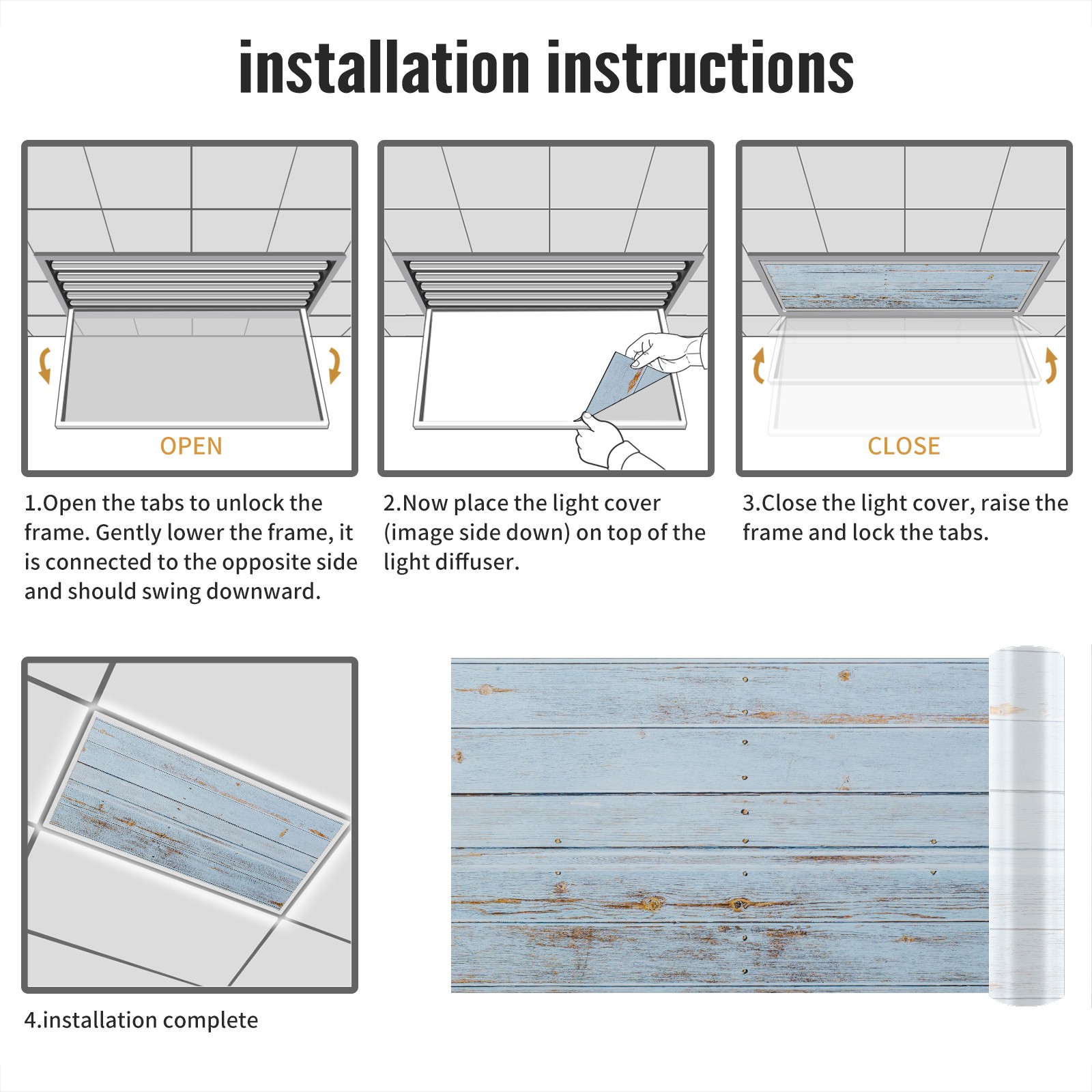 installation instructions

OPEN

1.Open the tabs to unlock the frame. Gently lower the frame, it is connected to the opposite side and should swing downward.

2.Now place the light cover (image side down) on top of the light diffuser.

CLOSE

3.Close the light cover, raise the frame and lock the tabs.

4.installation complete