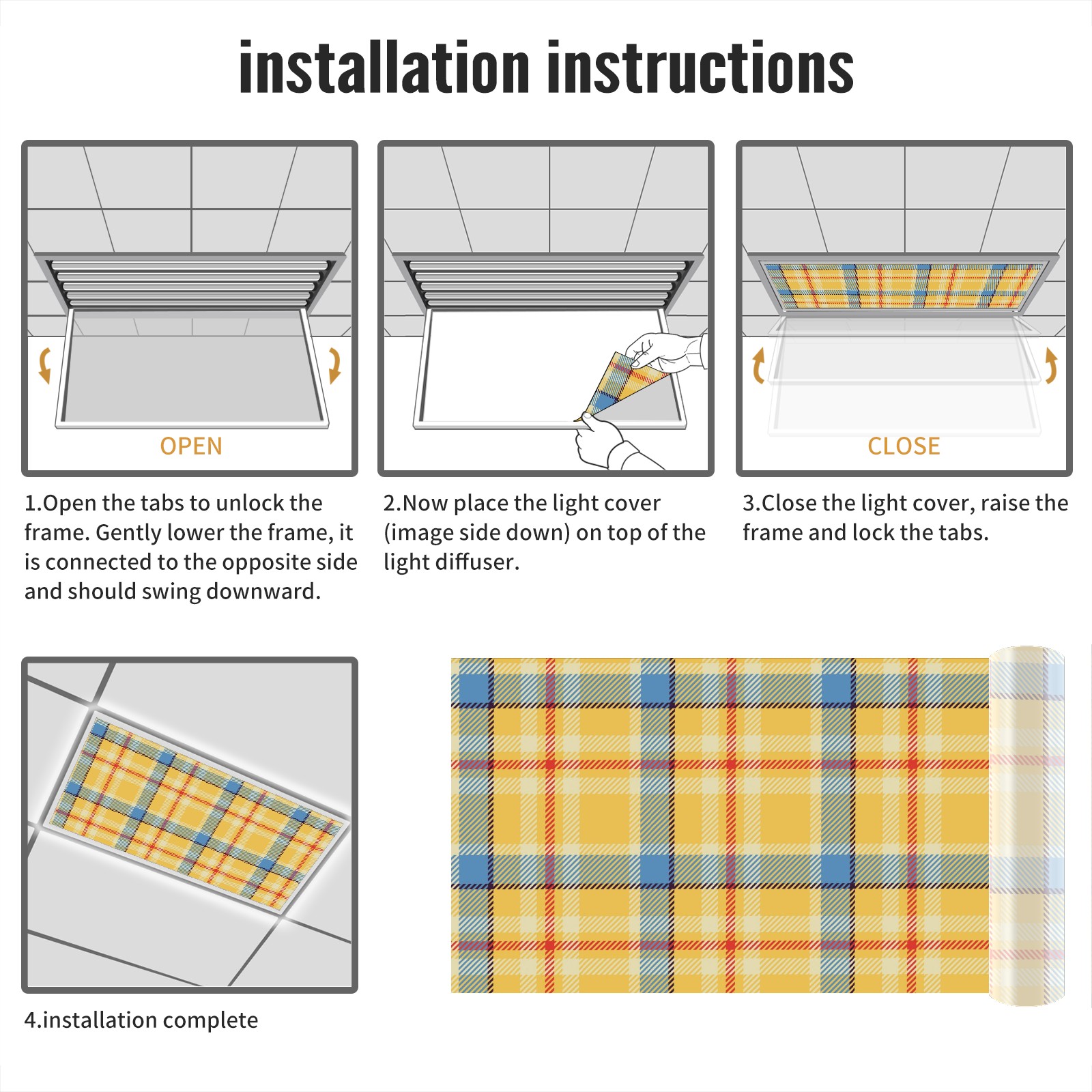 installation instructions

OPEN

1.Open the tabs to unlock the frame. Gently lower the frame, it is connected to the opposite side and should swing downward.

2.Now place the light cover (image side down) on top of the light diffuser.

CLOSE

3.Close the light cover, raise the frame and lock the tabs.

4.installation complete