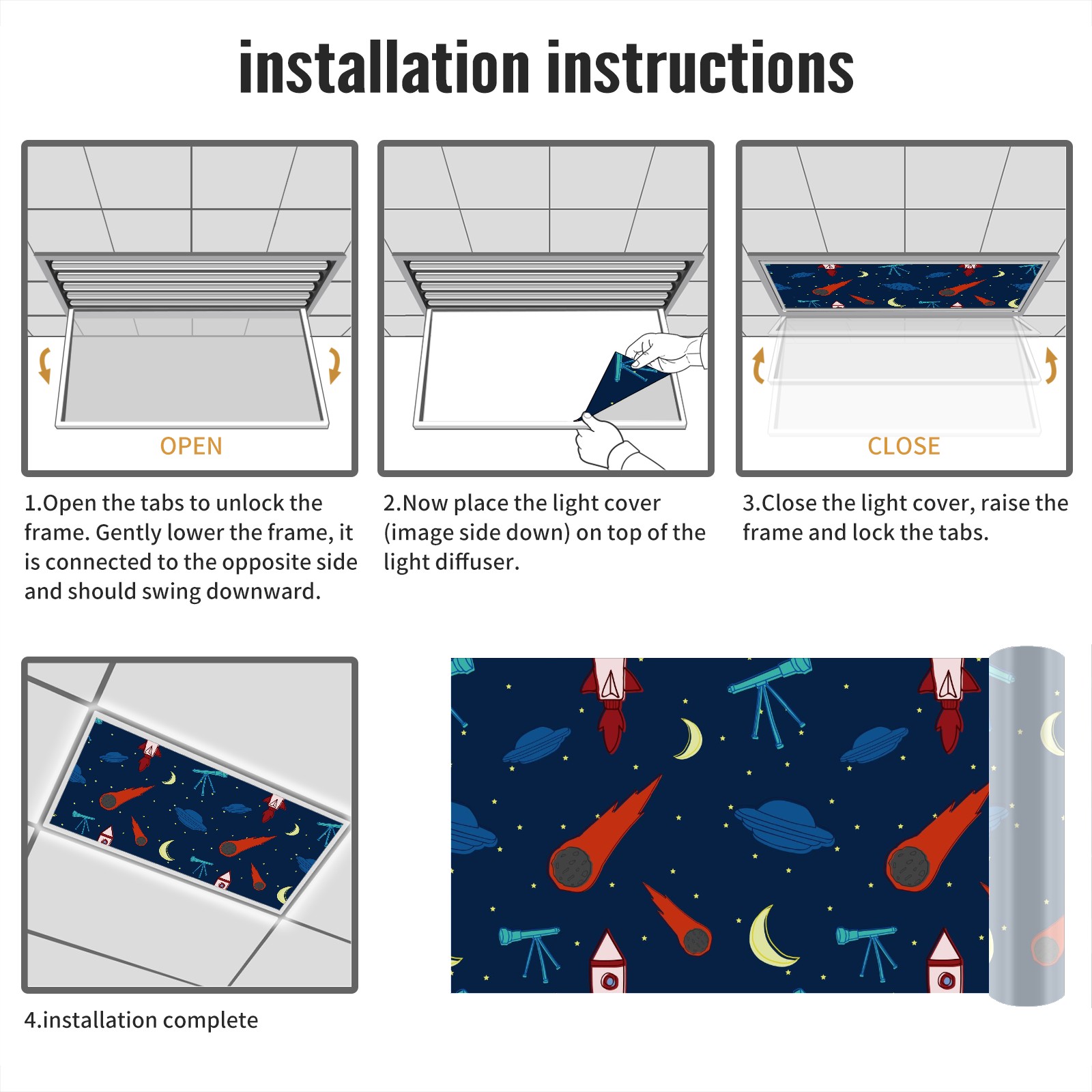 installation instructions

OPEN

1.Open the tabs to unlock the frame. Gently lower the frame, it is connected to the opposite side and should swing downward.

2.Now place the light cover (image side down) on top of the light diffuser.

CLOSE

3.Close the light cover, raise the frame and lock the tabs.

4.installation complete