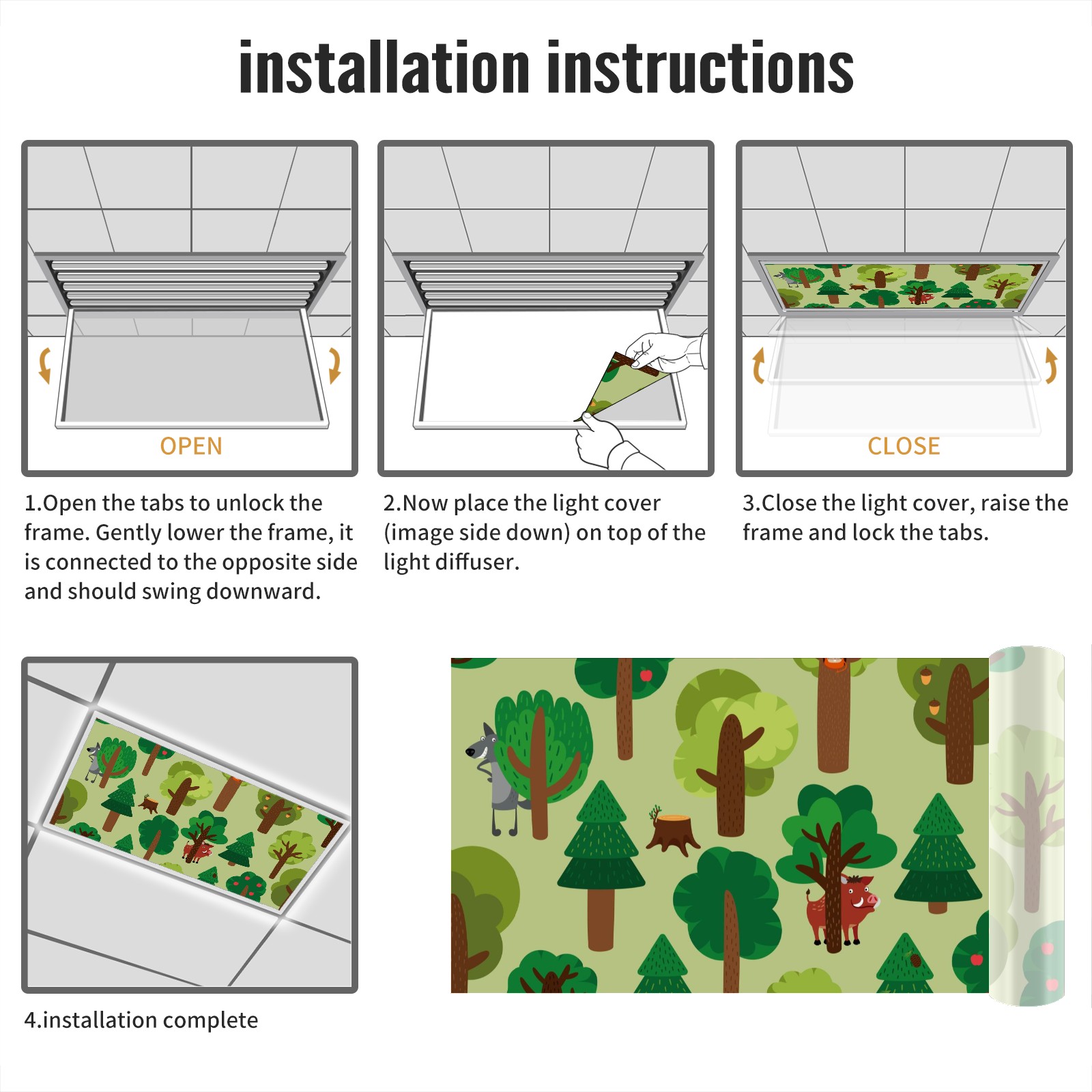 installation instructions

OPEN

1.Open the tabs to unlock the frame. Gently lower the frame, it is connected to the opposite side and should swing downward.

2.Now place the light cover (image side down) on top of the light diffuser.

CLOSE

3.Close the light cover, raise the frame and lock the tabs.

4.installation complete