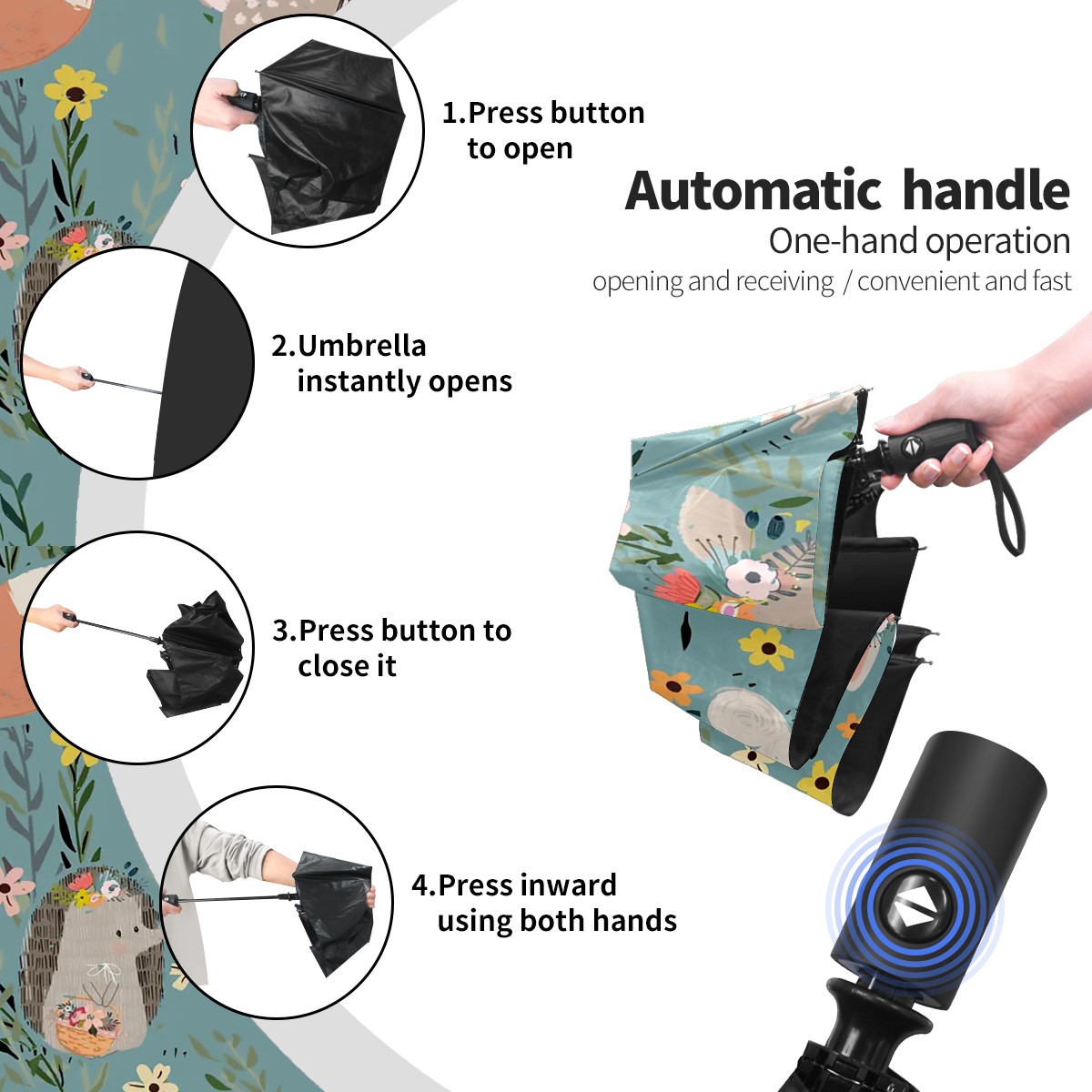 1.Press button to open

Automatic handle
One-hand operation
opening and receiving / convenient and fast

2.Umbrella instantly opens

3.Press button to close it

4.Press inward using both hands