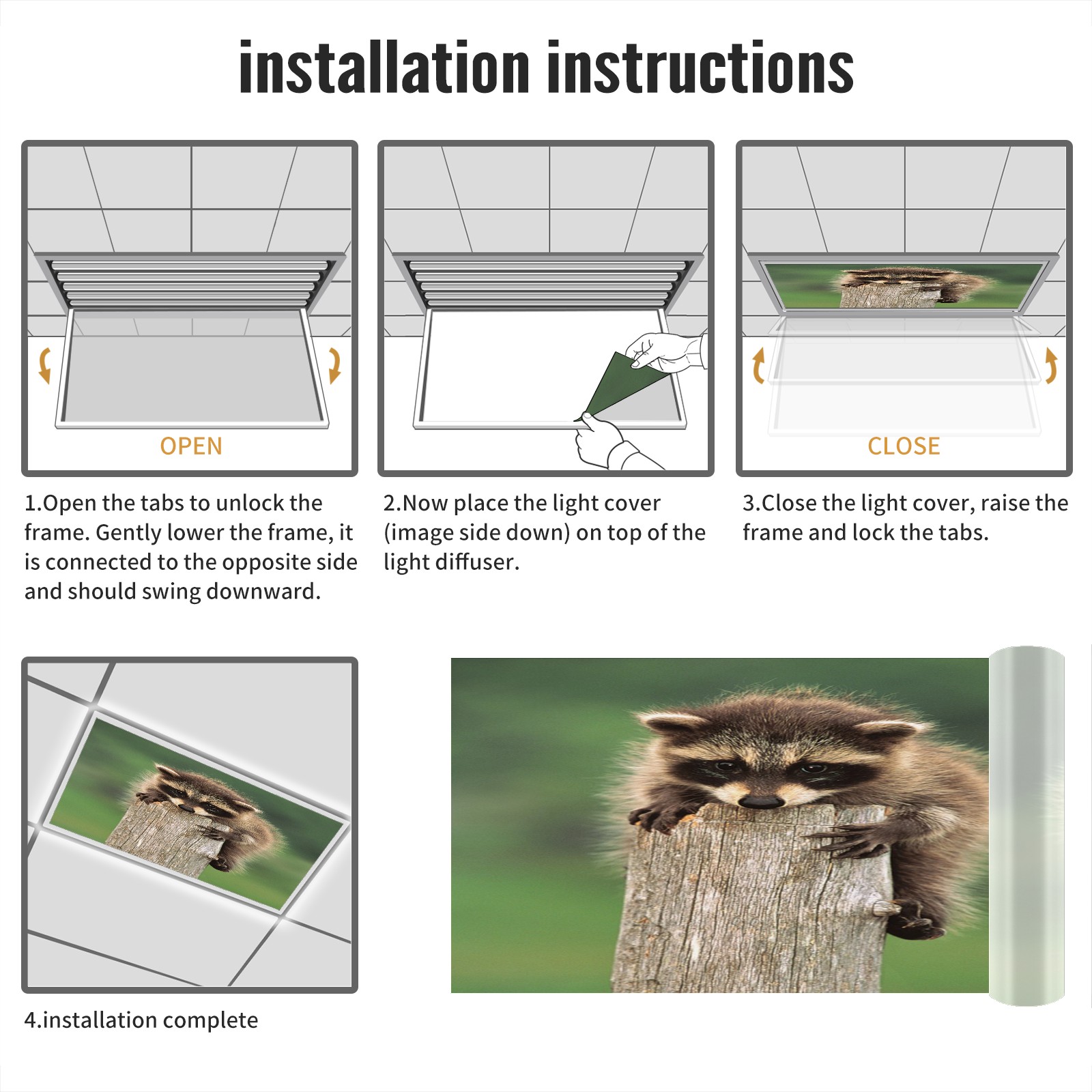 installation instructions

OPEN

1.Open the tabs to unlock the frame. Gently lower the frame, it is connected to the opposite side and should swing downward.

2.Now place the light cover (image side down) on top of the light diffuser.

CLOSE

3.Close the light cover, raise the frame and lock the tabs.

4.installation complete