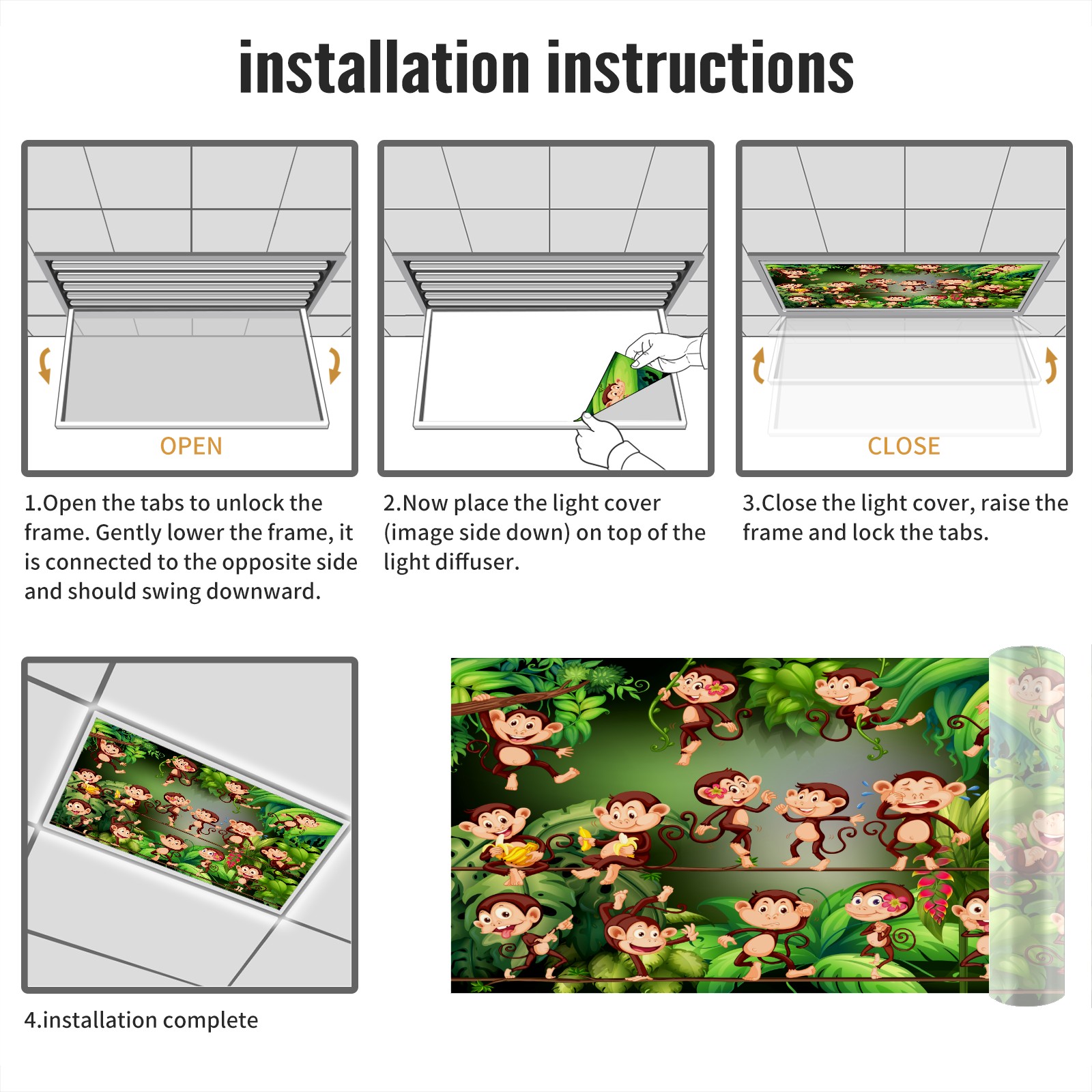 installation instructions

OPEN

1.Open the tabs to unlock the frame. Gently lower the frame, it is connected to the opposite side and should swing downward.

2.Now place the light cover (image side down) on top of the light diffuser.

CLOSE

3.Close the light cover, raise the frame and lock the tabs.

4.installation complete