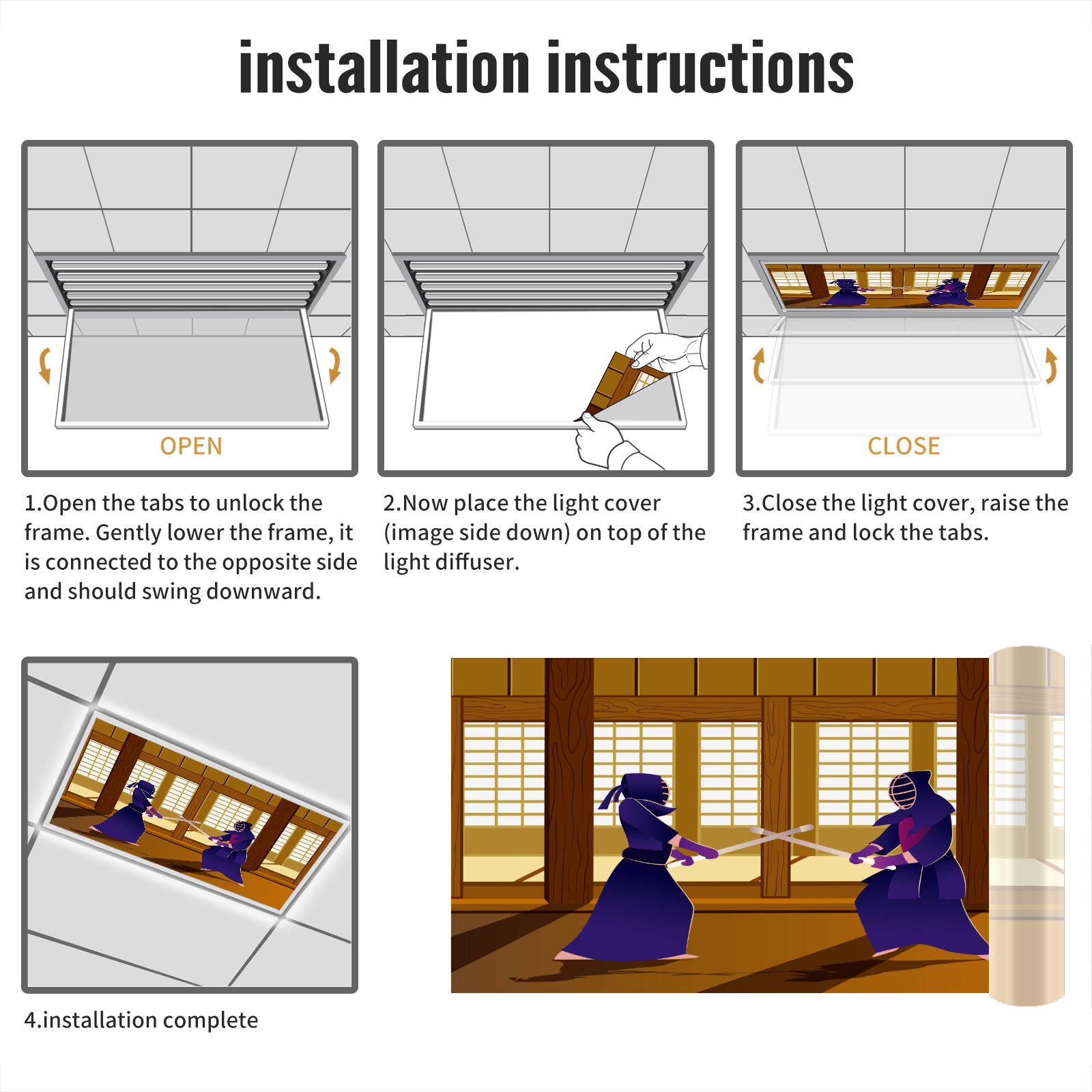 installation instructions

OPEN

1.Open the tabs to unlock the frame. Gently lower the frame, it is connected to the opposite side and should swing downward.

2.Now place the light cover (image side down) on top of the light diffuser.

CLOSE

3.Close the light cover, raise the frame and lock the tabs.

4.installation complete