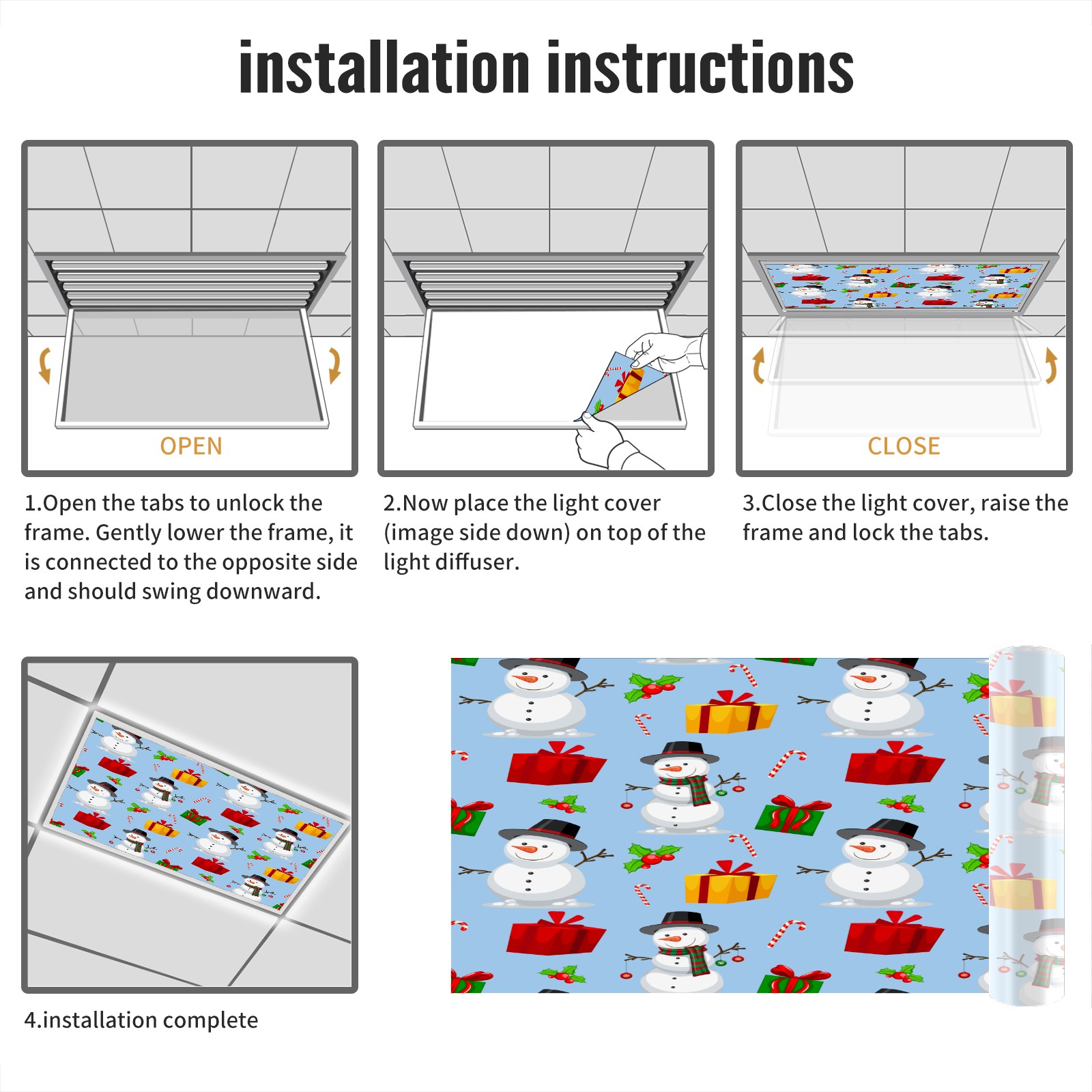 installation instructions

OPEN

1.Open the tabs to unlock the frame. Gently lower the frame, it is connected to the opposite side and should swing downward.

2.Now place the light cover (image side down) on top of the light diffuser.

CLOSE

3.Close the light cover, raise the frame and lock the tabs.

4.installation complete