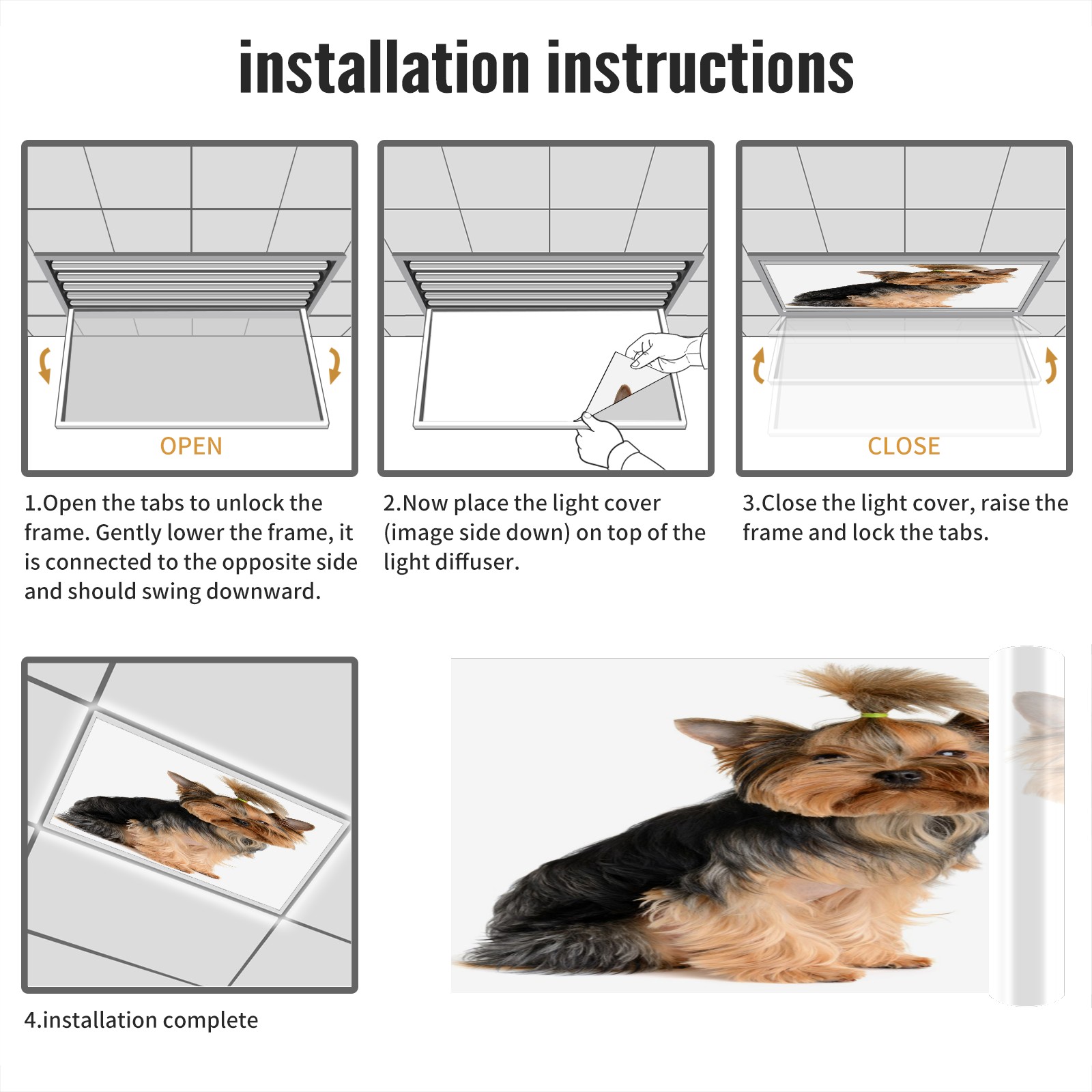 installation instructions

OPEN

1.Open the tabs to unlock the frame. Gently lower the frame, it is connected to the opposite side and should swing downward.

2.Now place the light cover (image side down) on top of the light diffuser.

CLOSE

3.Close the light cover, raise the frame and lock the tabs.

4.installation complete