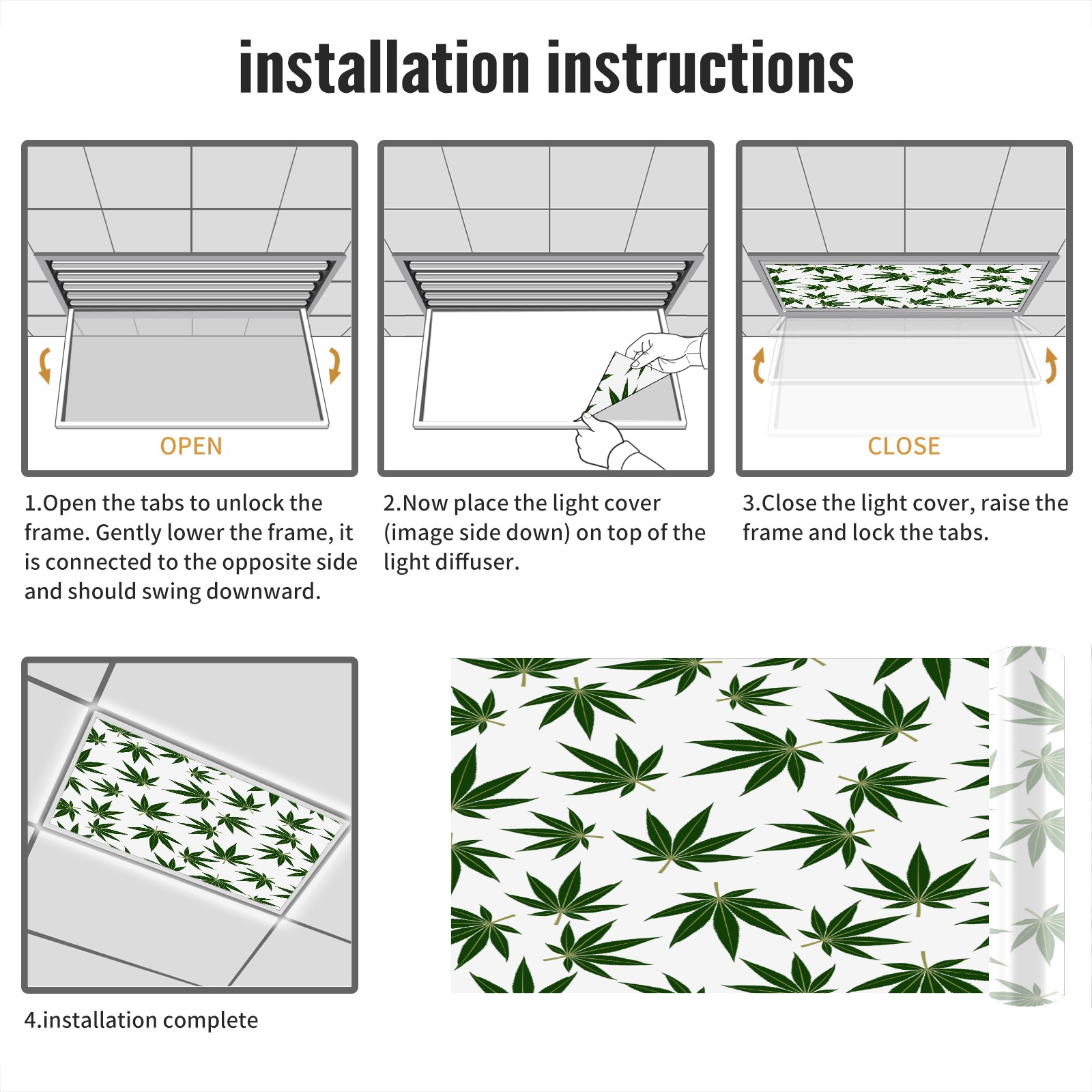 installation instructions

OPEN

1.Open the tabs to unlock the frame. Gently lower the frame, it is connected to the opposite side and should swing downward.

2.Now place the light cover (image side down) on top of the light diffuser.

CLOSE

3.Close the light cover, raise the frame and lock the tabs.

4.installation complete