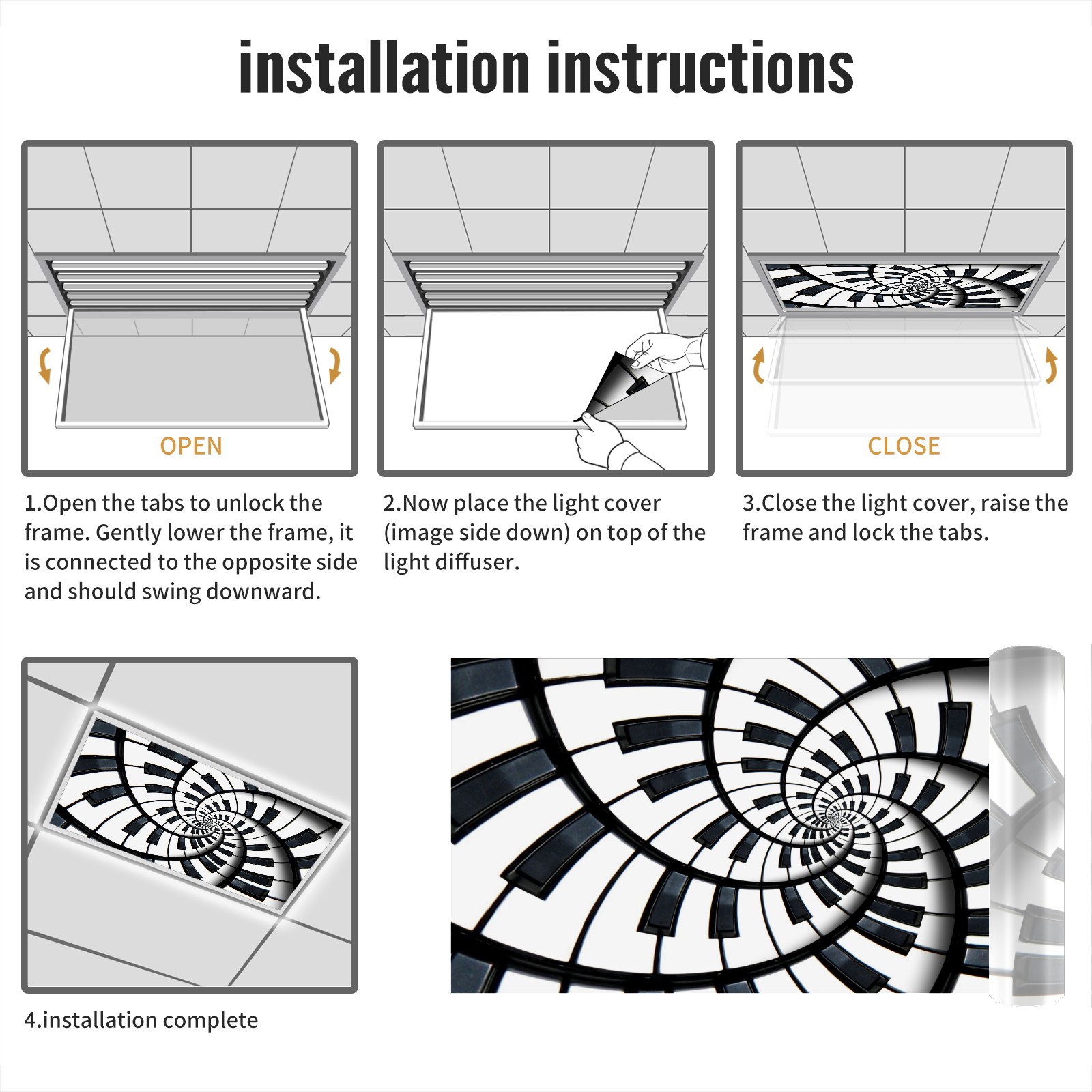 installation instructions

OPEN

1.Open the tabs to unlock the frame. Gently lower the frame, it is connected to the opposite side and should swing downward.

2.Now place the light cover (image side down) on top of the light diffuser.

CLOSE

3.Close the light cover, raise the frame and lock the tabs.

4.installation complete